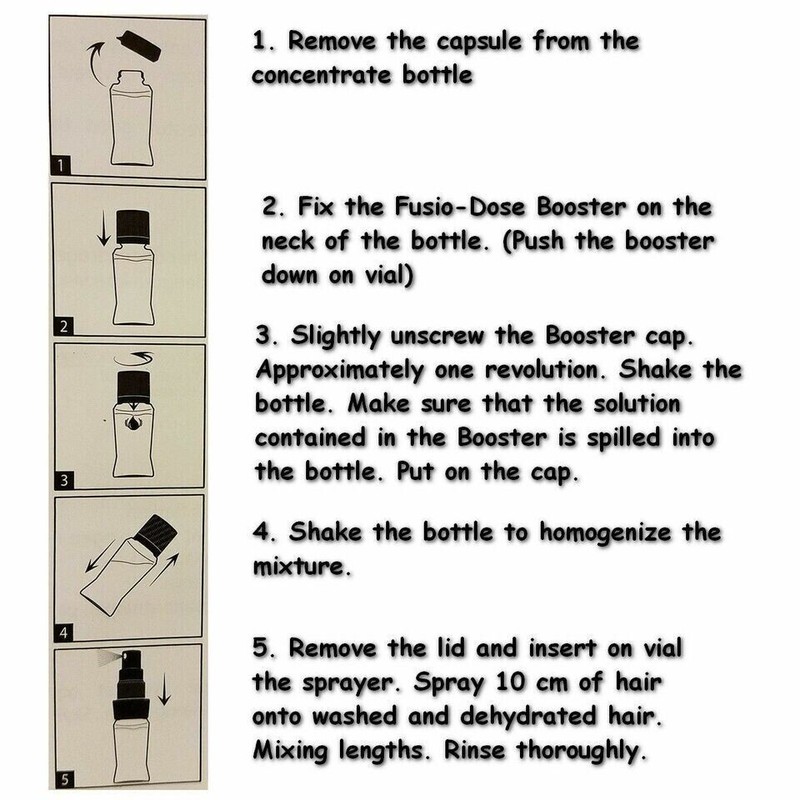 1

1. Remove the capsule from the concentrate bottle

2

2. Fix the Fusio-Dose Booster on the neck of the bottle. (Push the booster down on vial)

3

3. Slightly unscrew the Booster cap. Approximately one revolution. Shake the bottle. Make sure that the solution contained in the Booster is spilled into the bottle. Put on the cap.

4

4. Shake the bottle to homogenize the mixture.

5

5. Remove the lid and insert on vial the sprayer. Spray 10 cm of hair onto washed and dehydrated hair. Mixing lengths. Rinse thoroughly.