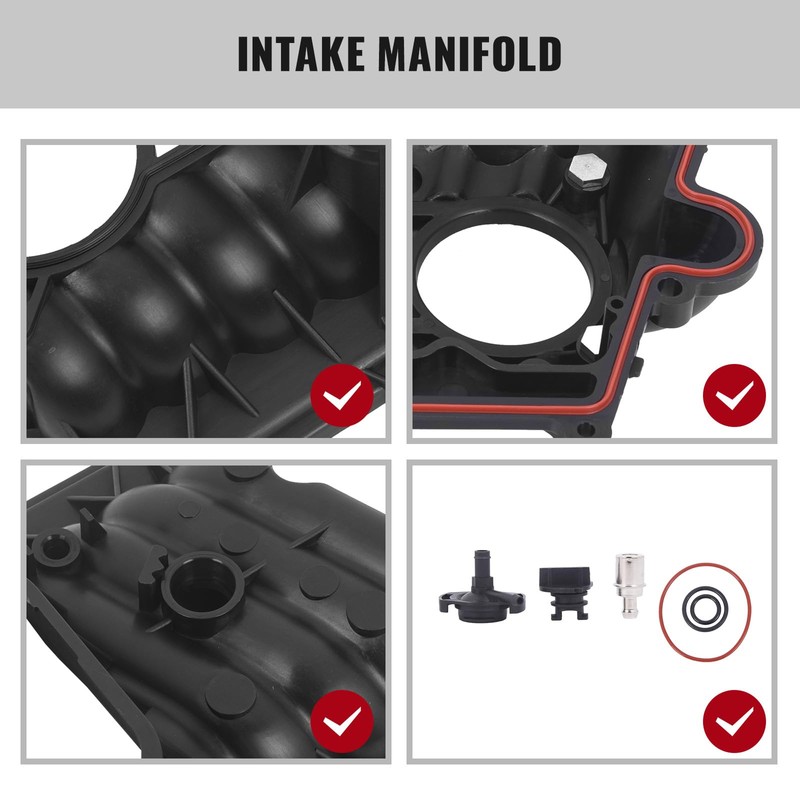 INTAKE MANIFOLD