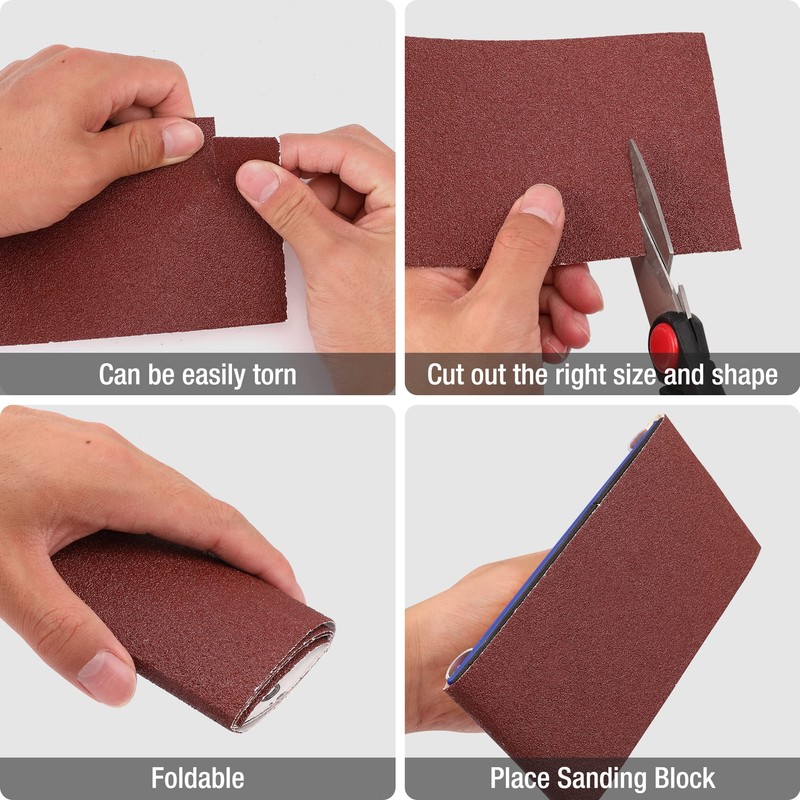 Can be easily torn

Cut out the right size and shape

Foldable

Place Sanding Block