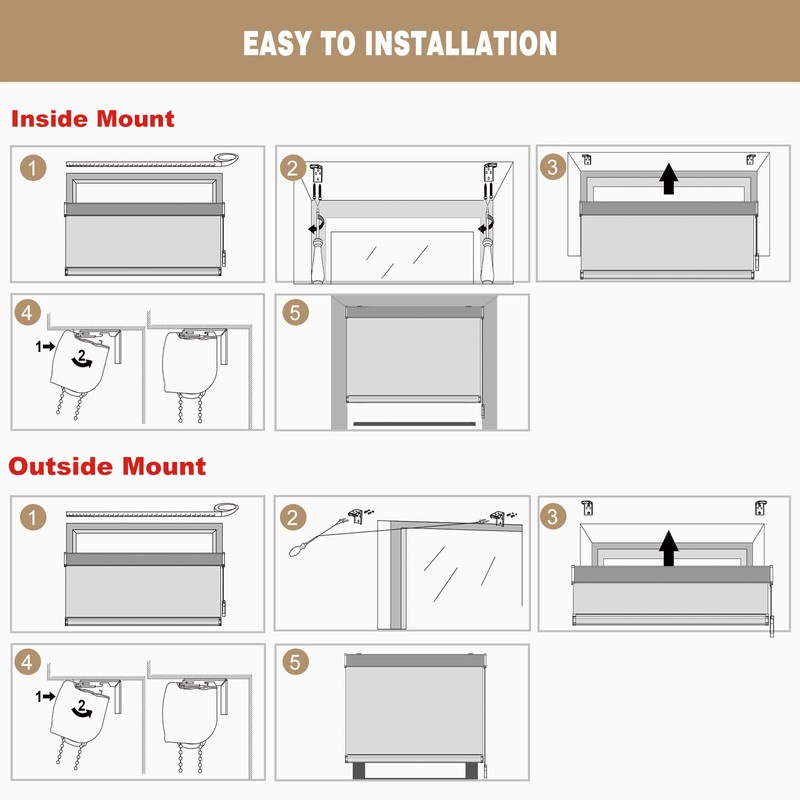 EASY TO INSTALLATION

Inside Mount

1

2

3

4

1

2

5

Outside Mount

1

2

3

4

1

2

5