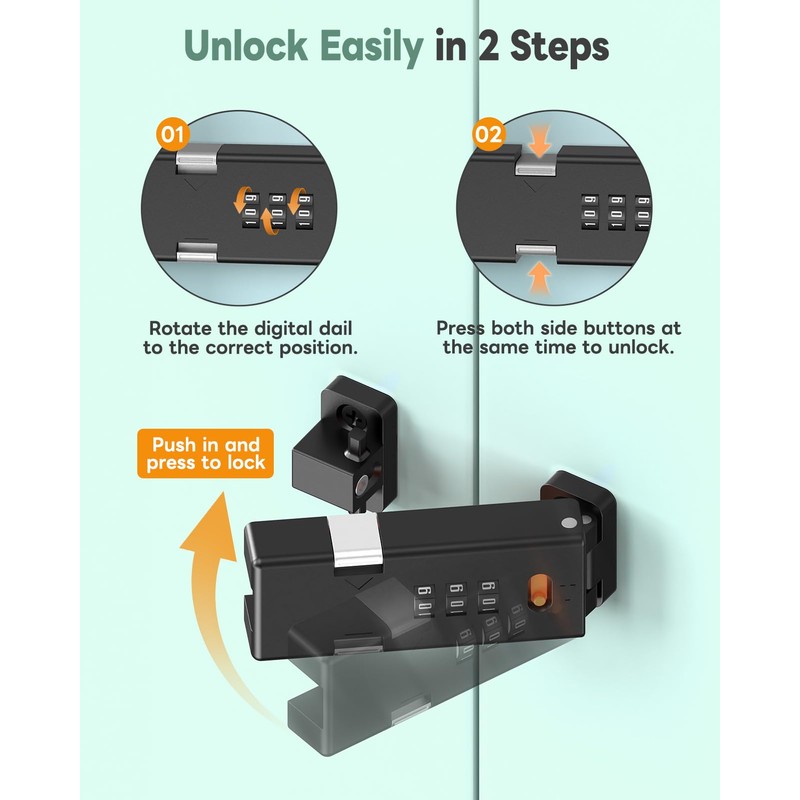 Unlock Easily in 2 Steps

01

Rotate the digital dail to the correct position.

02

Press both side buttons at the same time to unlock.

Push in and press to lock