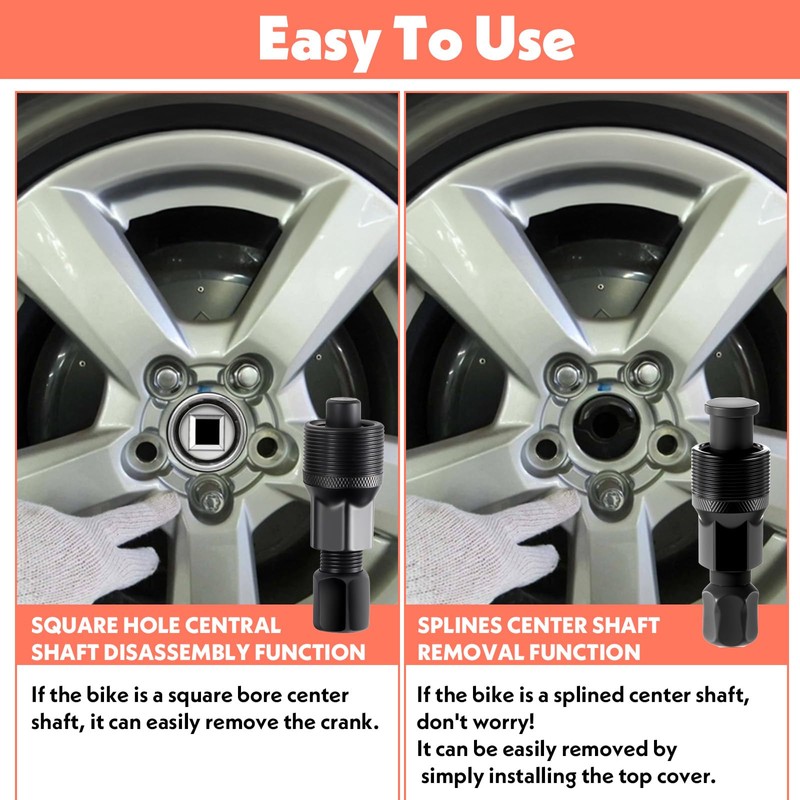 Easy To Use

SQUARE HOLE CENTRAL SHAFT DISASSEMBLY FUNCTION

If the bike is a square bore center shaft, it can easily remove the crank.

SPLINES CENTER SHAFT REMOVAL FUNCTION

If the bike is a splined center shaft, don't worry!
It can be easily removed by simply installing the top cover.