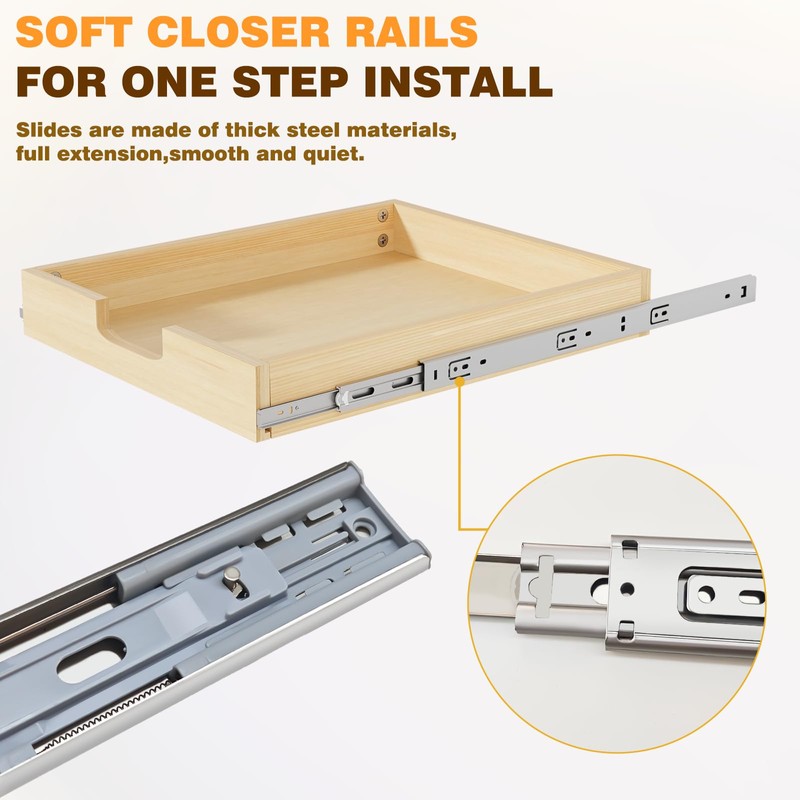 SOFT CLOSER RAILS
FOR ONE STEP INSTALL

Slides are made of thick steel materials, full extension,smooth and quiet.