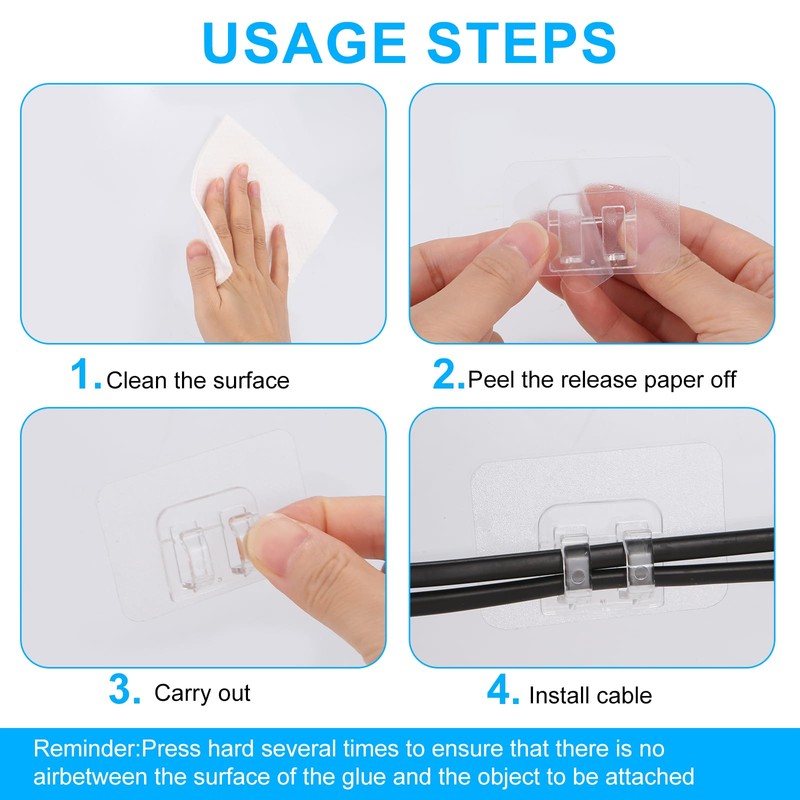 USAGE STEPS

1. Clean the surface

2. Peel the release paper off

3. Carry out

4. Install cable

Reminder:Press hard several times to ensure that there is no airbetween the surface of the glue and the object to be attached