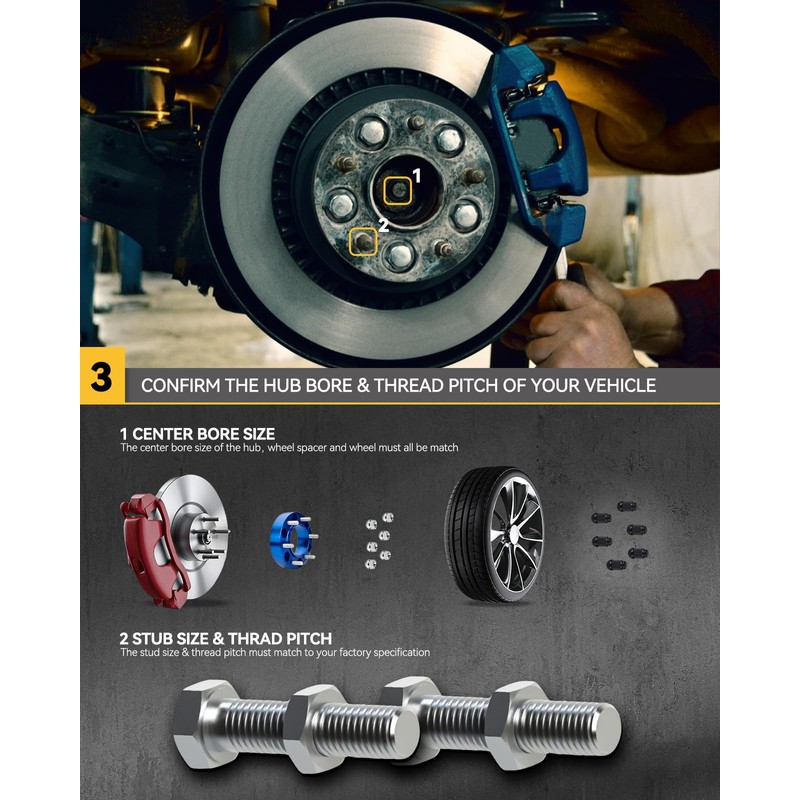 1

2

3

CONFIRM THE HUB BORE & THREAD PITCH OF YOUR VEHICLE

1 CENTER BORE SIZE
The center bore size of the hub, wheel spacer and wheel must all be match

2 STUB SIZE & THRAD PITCH
The stud size & thread pitch must match to your factory specification