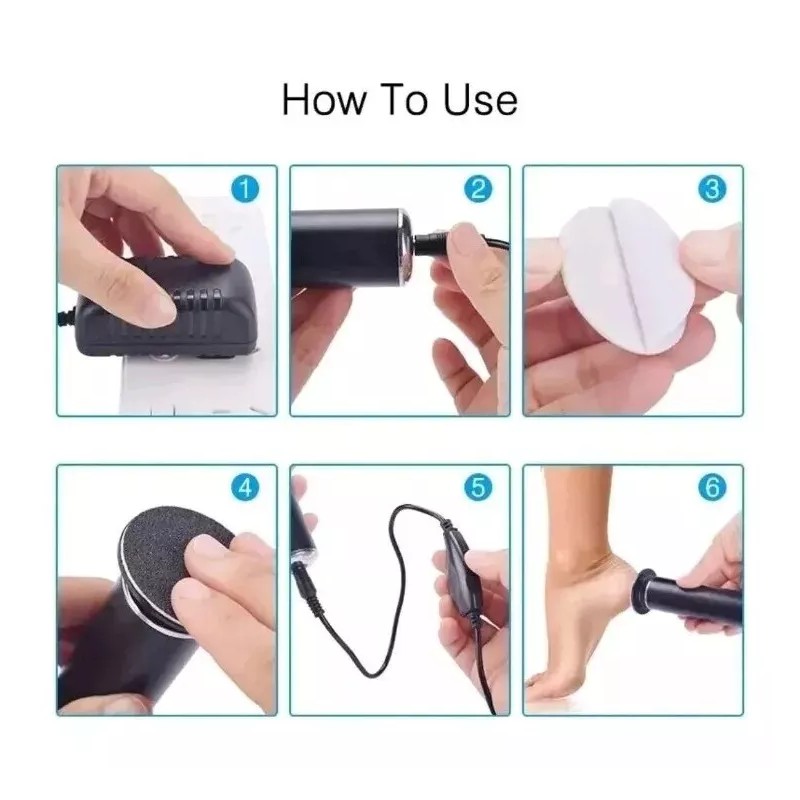 How To Use

1

2

3

4

5

6