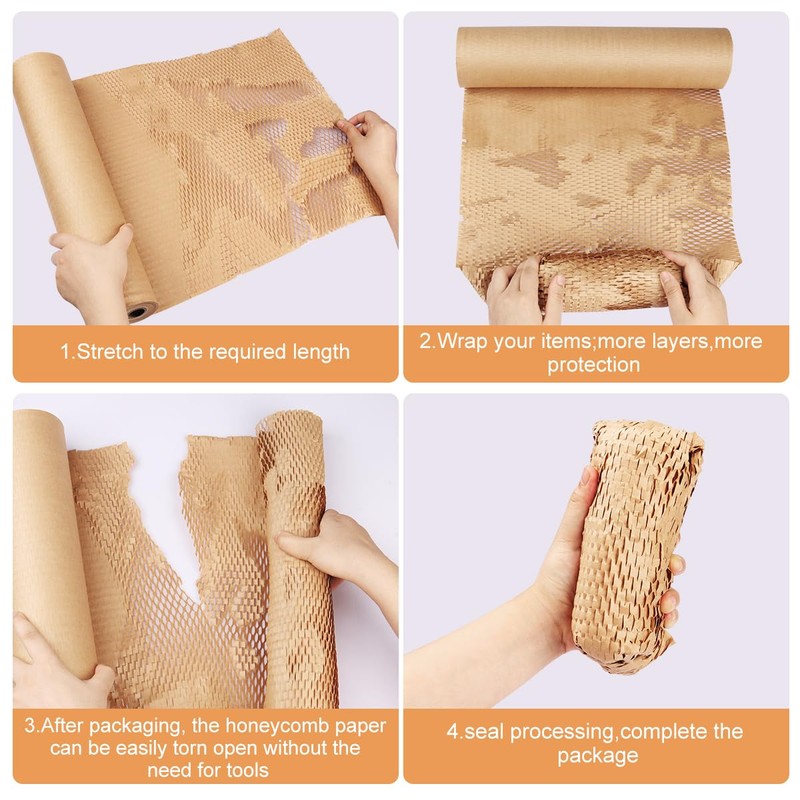 1.Stretch to the required length

2.Wrap your items;more layers,more protection

3.After packaging, the honeycomb paper can be easily torn open without the need for tools

4.seal processing,complete the package