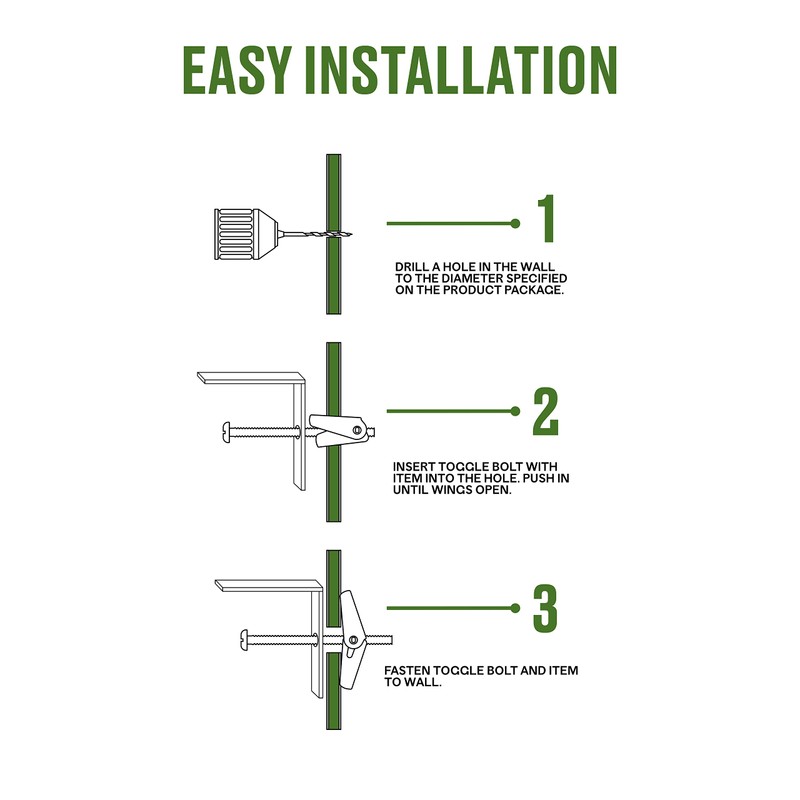 EASY INSTALLATION

1

DRILL A HOLE IN THE WALL TO THE DIAMETER SPECIFIED ON THE PRODUCT PACKAGE.

2

INSERT TOGGLE BOLT WITH ITEM INTO THE HOLE. PUSH IN UNTIL WINGS OPEN.

3

FASTEN TOGGLE BOLT AND ITEM TO WALL.