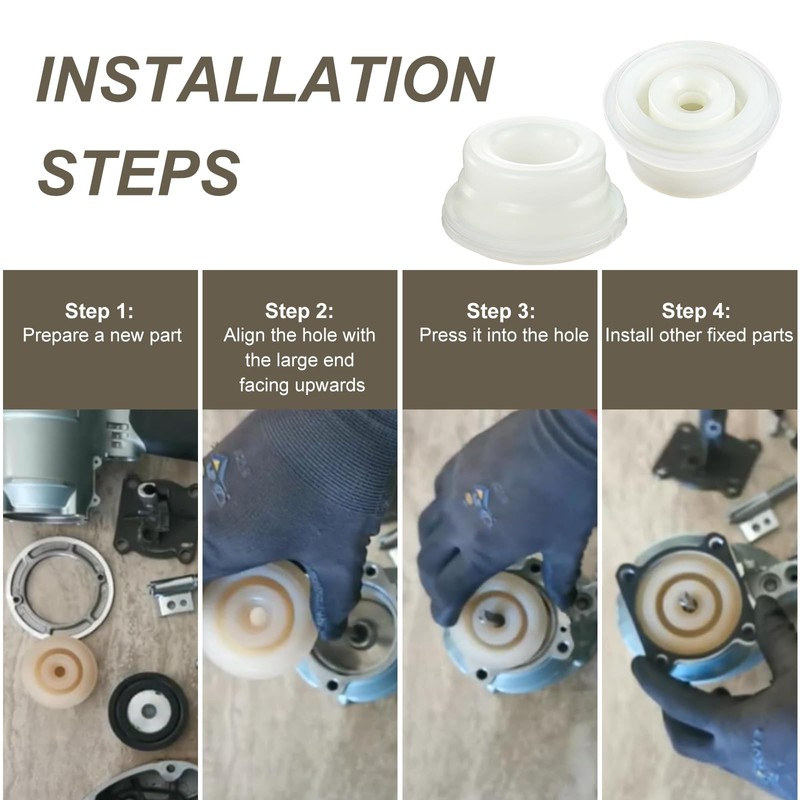 INSTALLATION STEPS

Step 1:
Prepare a new part

Step 2:
Align the hole with the large end facing upwards

Step 3:
Press it into the hole

Step 4:
Install other fixed parts