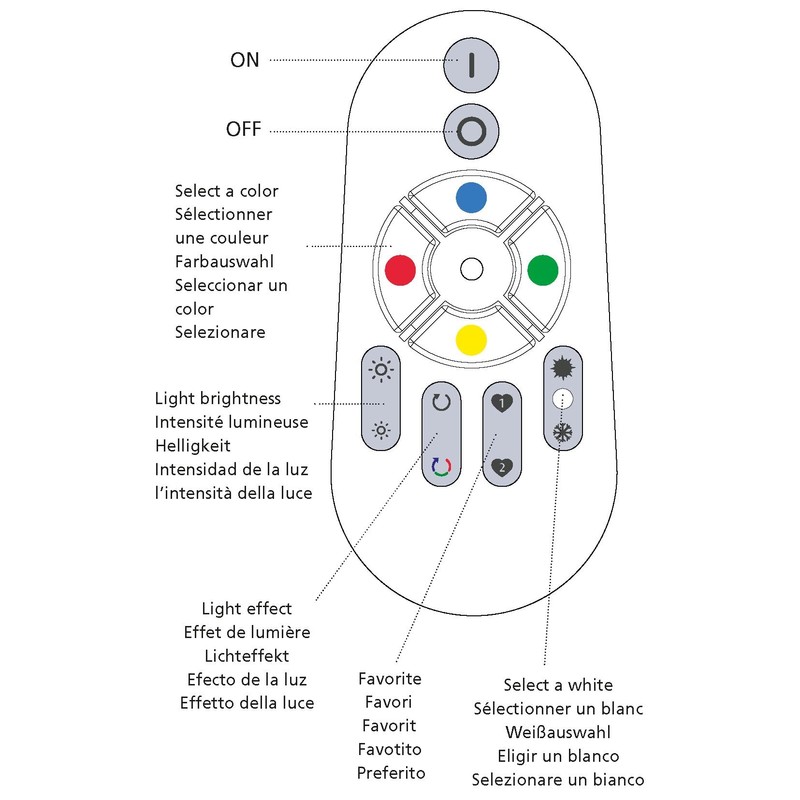 ON

OFF

Select a color
Sélectionner une couleur
Farbauswahl
Seleccionar un color
Selezionare

Light brightness
Intensité lumineuse
Helligkeit
Intensidad de la luz
l'intensità della luce

1

2

Light effect
Effet de lumière
Lichteffekt
Efecto de la luz
Effetto della luce

Favorite
Favori
Favorit
Favotito
Preferito

Select a white
Sélectionner un blanc
Weißauswahl
Eligir un blanco
Selezionare un bianco