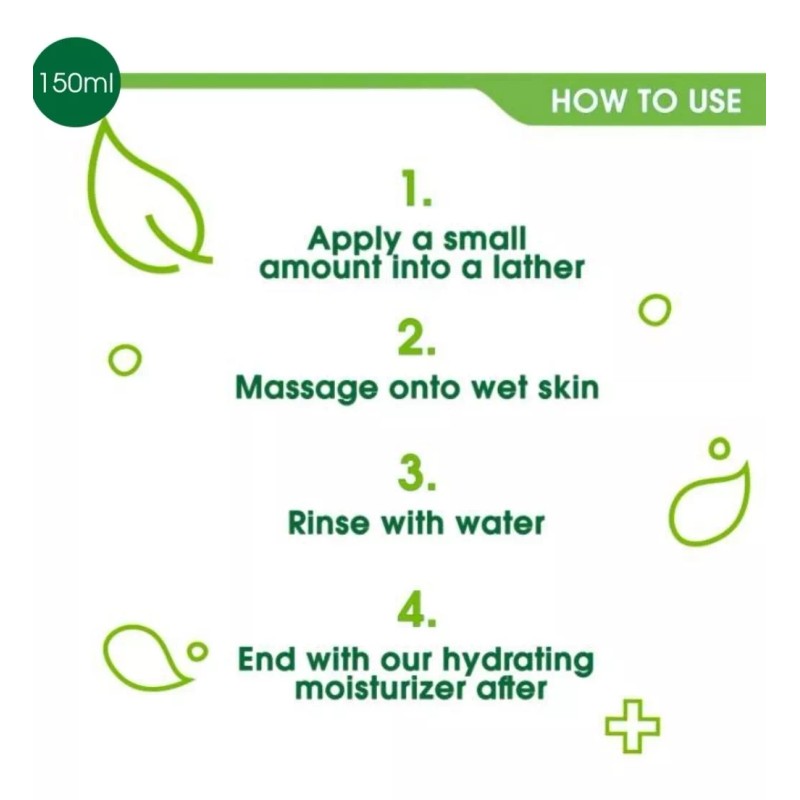 150ml

HOW TO USE

1.
Apply a small amount into a lather

2.
Massage onto wet skin

3.
Rinse with water

4.
End with our hydrating moisturizer after