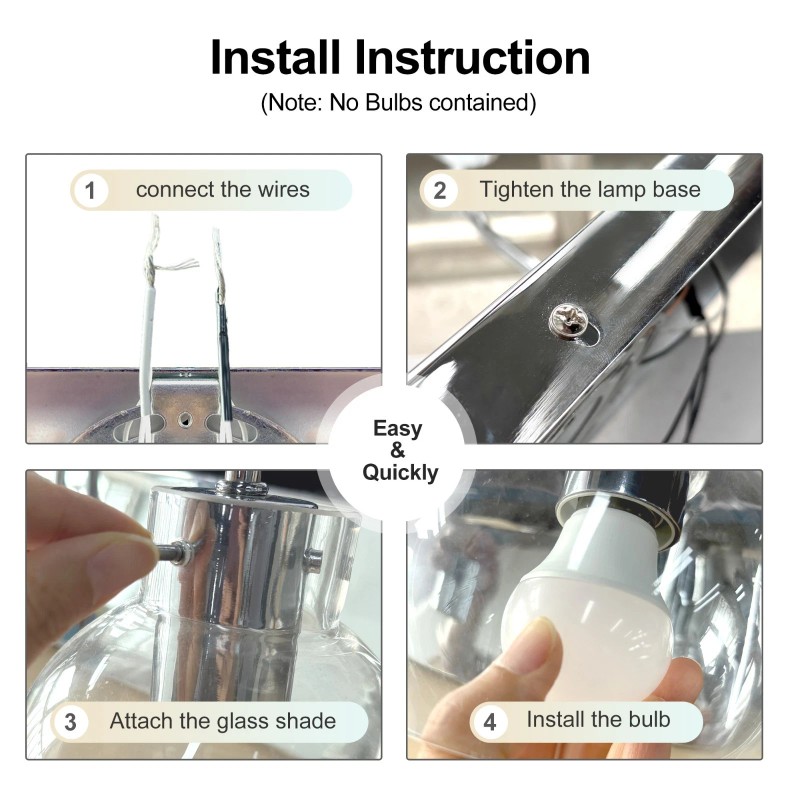 Install Instruction
(Note: No Bulbs contained)

1 connect the wires

2 Tighten the lamp base

Easy & Quickly

3 Attach the glass shade

4 Install the bulb