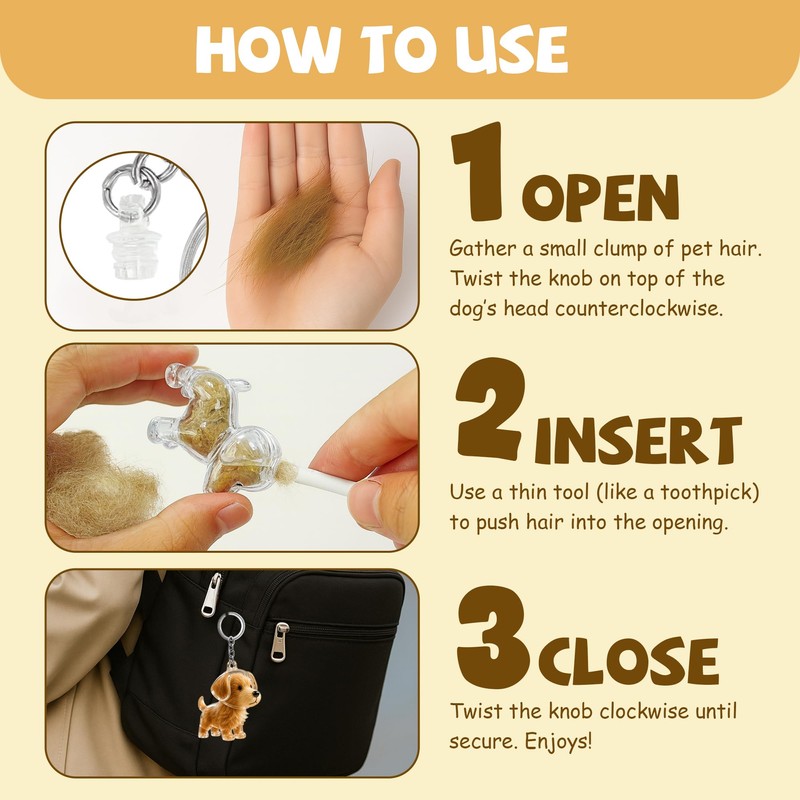 HOW TO USE

1 OPEN

Gather a small clump of pet hair. Twist the knob on top of the dog's head counterclockwise.

2 INSERT

Use a thin tool (like a toothpick) to push hair into the opening.

3 CLOSE

Twist the knob clockwise until secure. Enjoys!