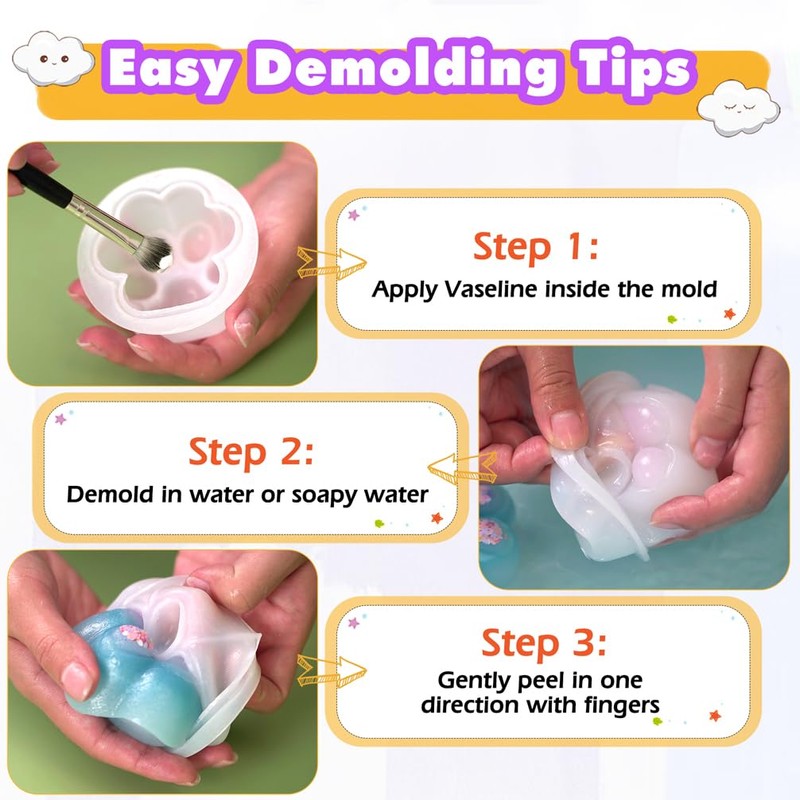 Easy Demolding Tips

Step 1:
Apply Vaseline inside the mold

Step 2:
Demold in water or soapy water

Step 3:
Gently peel in one direction with fingers