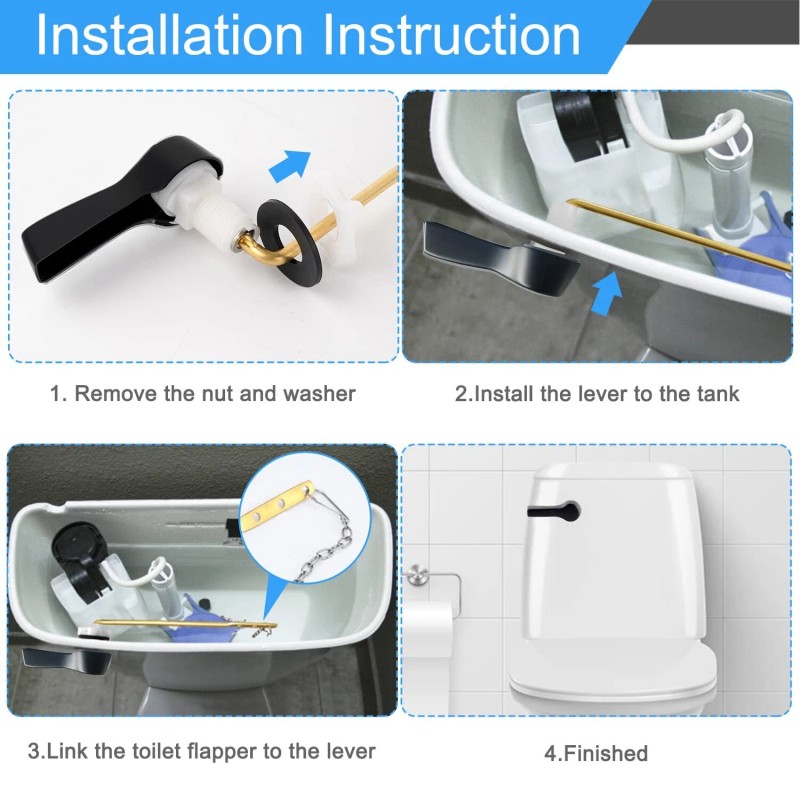 Installation Instruction

1. Remove the nut and washer

2.Install the lever to the tank

3.Link the toilet flapper to the lever

4.Finished