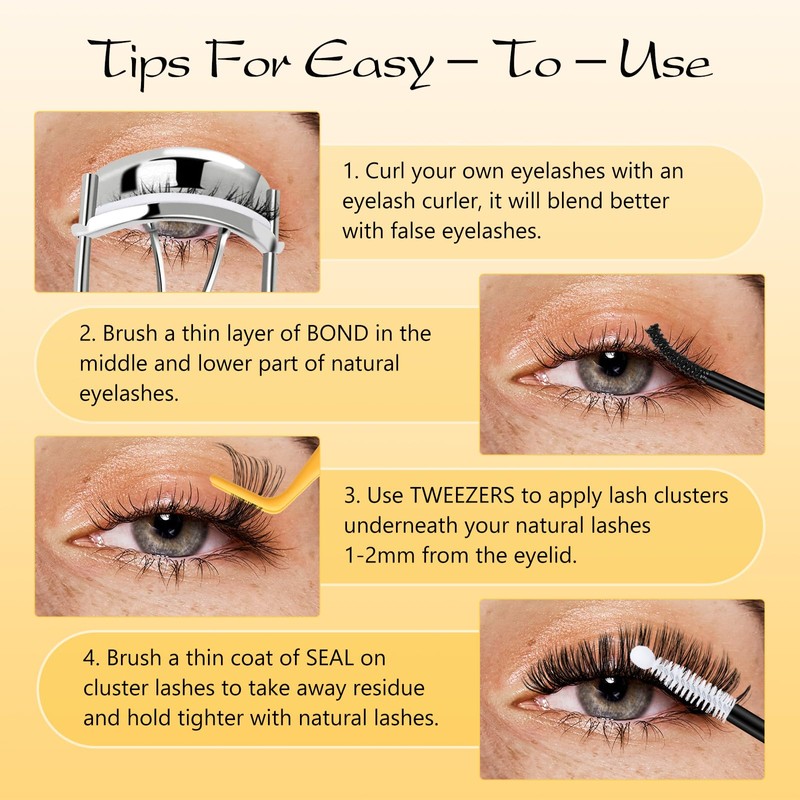 Tips For Easy – To – Use

1. Curl your own eyelashes with an eyelash curler, it will blend better with false eyelashes.

2. Brush a thin layer of BOND in the middle and lower part of natural eyelashes.

3. Use TWEEZERS to apply lash clusters underneath your natural lashes 1-2mm from the eyelid.

4. Brush a thin coat of SEAL on cluster lashes to take away residue and hold tighter with natural lashes.