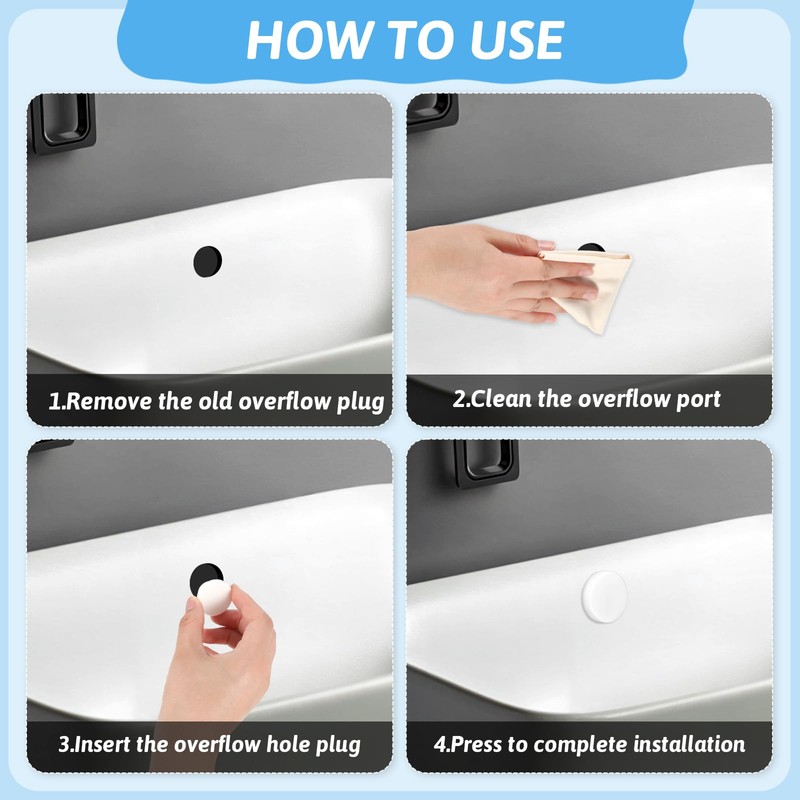 HOW TO USE

1.Remove the old overflow plug

2.Clean the overflow port

3.Insert the overflow hole plug

4.Press to complete installation