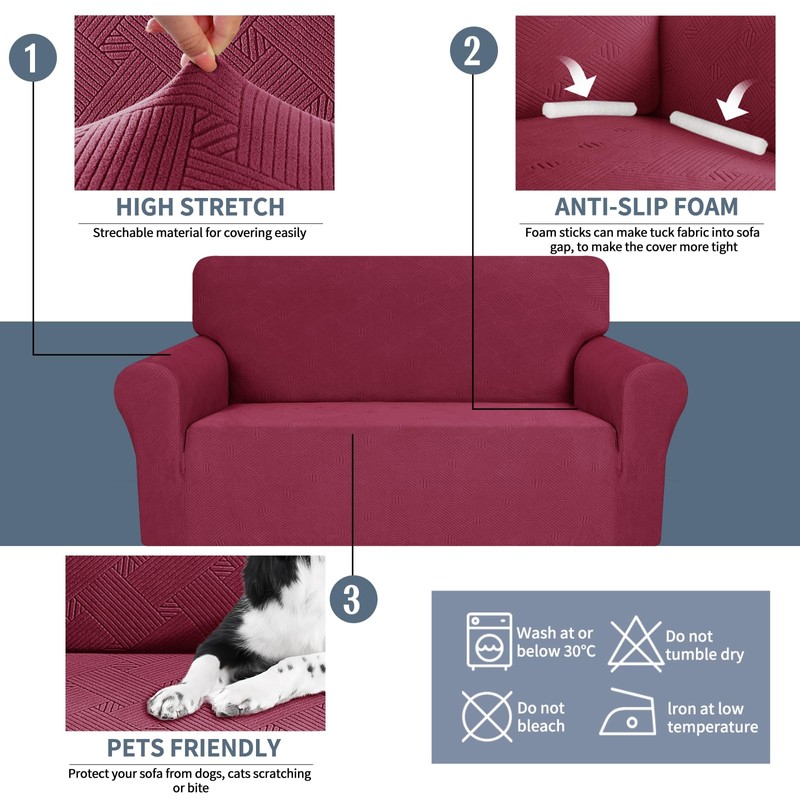 1

HIGH STRETCH

Strechable material for covering easily

2

ANTI-SLIP FOAM

Foam sticks can make tuck fabric into sofa gap, to make the cover more tight

3

PETS FRIENDLY

Protect your sofa from dogs, cats scratching or bite

Wash at or below 30°C

Do not tumble dry

Do not bleach

Iron at low temperature