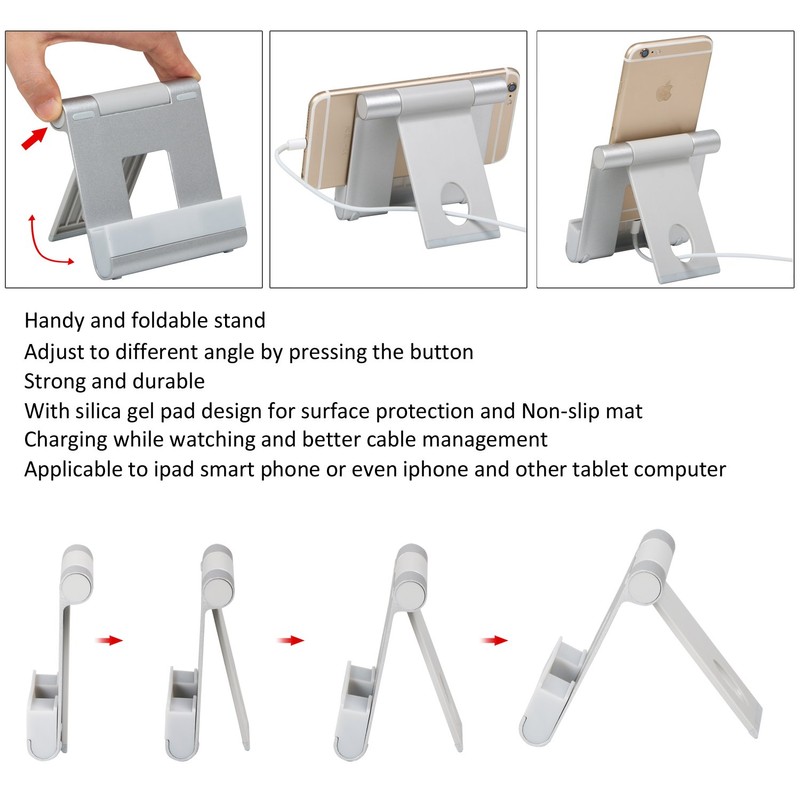 Handy and foldable stand
Adjust to different angle by pressing the button
Strong and durable
With silica gel pad design for surface protection and Non-slip mat
Charging while watching and better cable management
Applicable to ipad smart phone or even iphone and other tablet computer