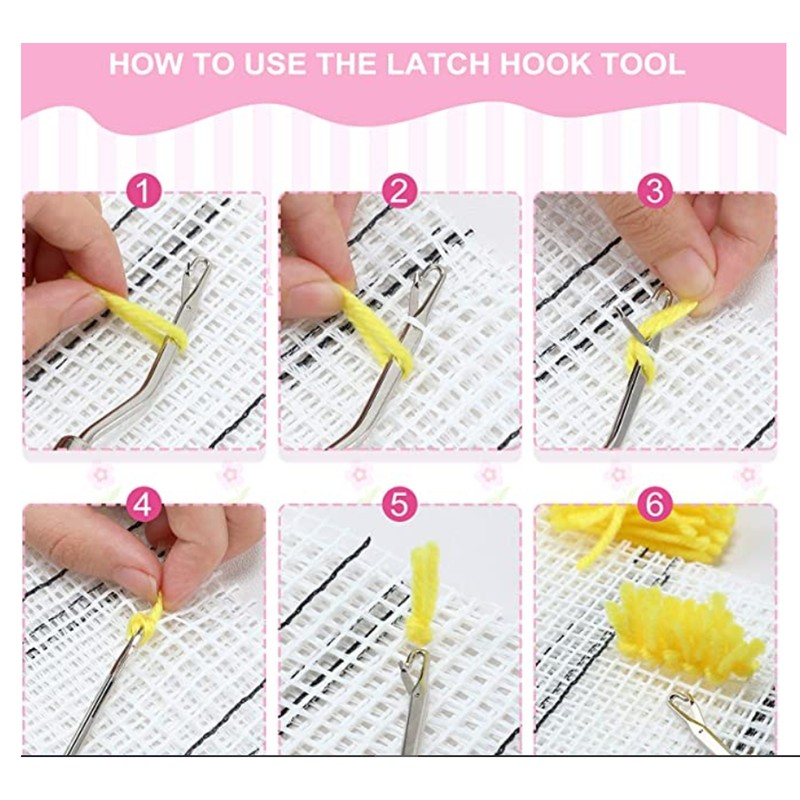 HOW TO USE THE LATCH HOOK TOOL

1

2

3

4

5

6