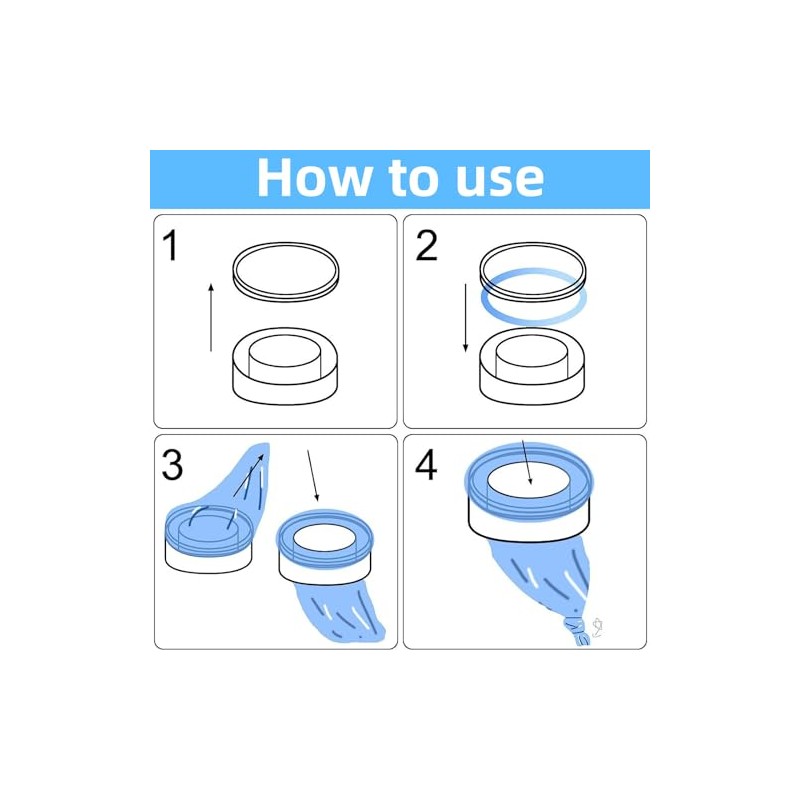 How to use

1

2

3

4