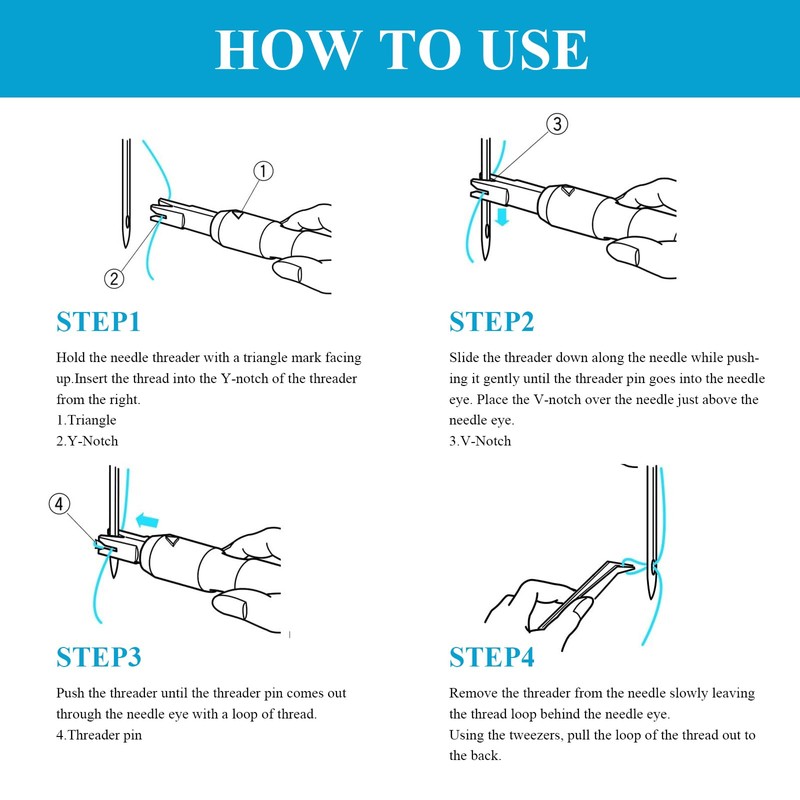 HOW TO USE

①

②

STEP1

Hold the needle threader with a triangle mark facing up.Insert the thread into the Y-notch of the threader from the right.
1.Triangle
2.Y-Notch

③

STEP2

Slide the threader down along the needle while pushing it gently until the threader pin goes into the needle eye. Place the V-notch over the needle just above the needle eye.
3.V-Notch

④

STEP3

Push the threader until the threader pin comes out through the needle eye with a loop of thread.
4.Threader pin

STEP4

Remove the threader from the needle slowly leaving the thread loop behind the needle eye.
Using the tweezers, pull the loop of the thread out to the back.