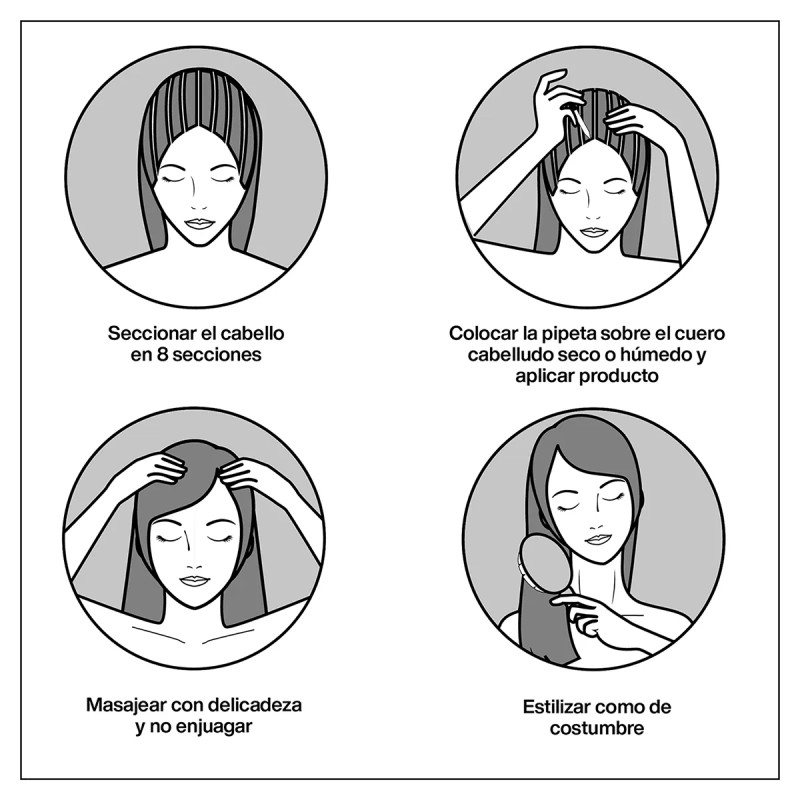 Seccionar el cabello en 8 secciones

Colocar la pipeta sobre el cuero cabelludo seco o húmedo y aplicar producto

Masajear con delicadeza y no enjuagar

Estilizar como de costumbre