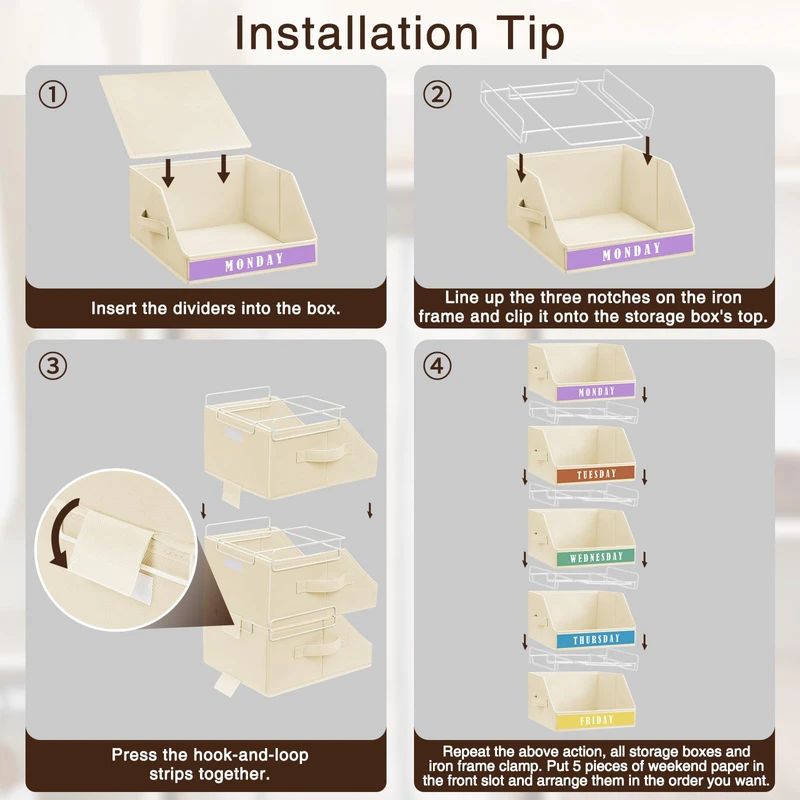 Installation Tip

①

MONDAY

Insert the dividers into the box.

②

MONDAY

Line up the three notches on the iron frame and clip it onto the storage box's top.

③

Press the hook-and-loop strips together.

④

MONDAY

TUESDAY

WEDNESDAY

THURSDAY

FRIDAY

Repeat the above action, all storage boxes and iron frame clamp. Put 5 pieces of weekend paper in the front slot and arrange them in the order you want.