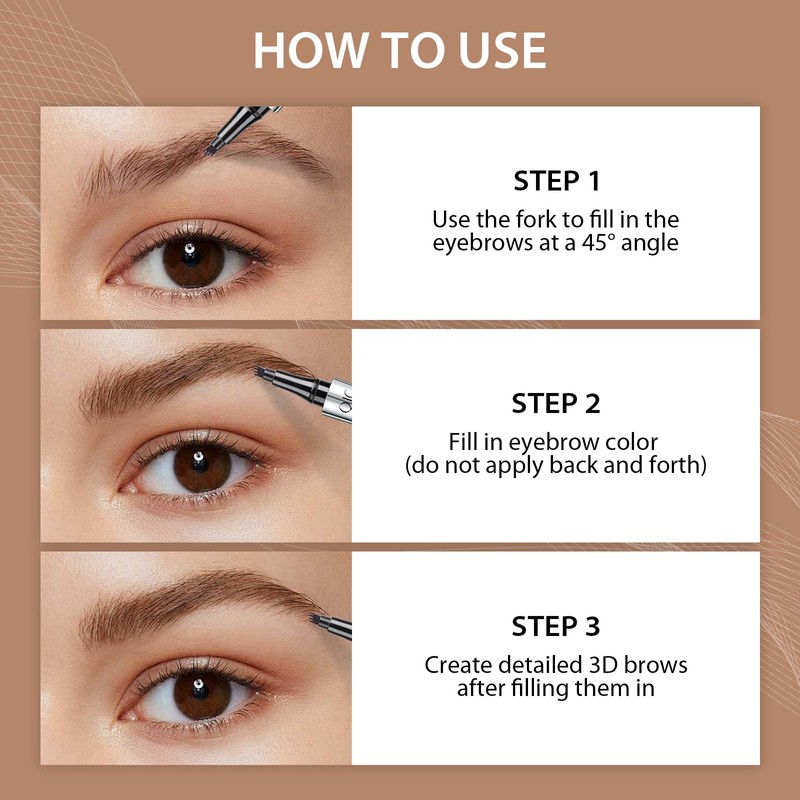 HOW TO USE

STEP 1
Use the fork to fill in the eyebrows at a 45° angle

STEP 2
Fill in eyebrow color (do not apply back and forth)

STEP 3
Create detailed 3D brows after filling them in