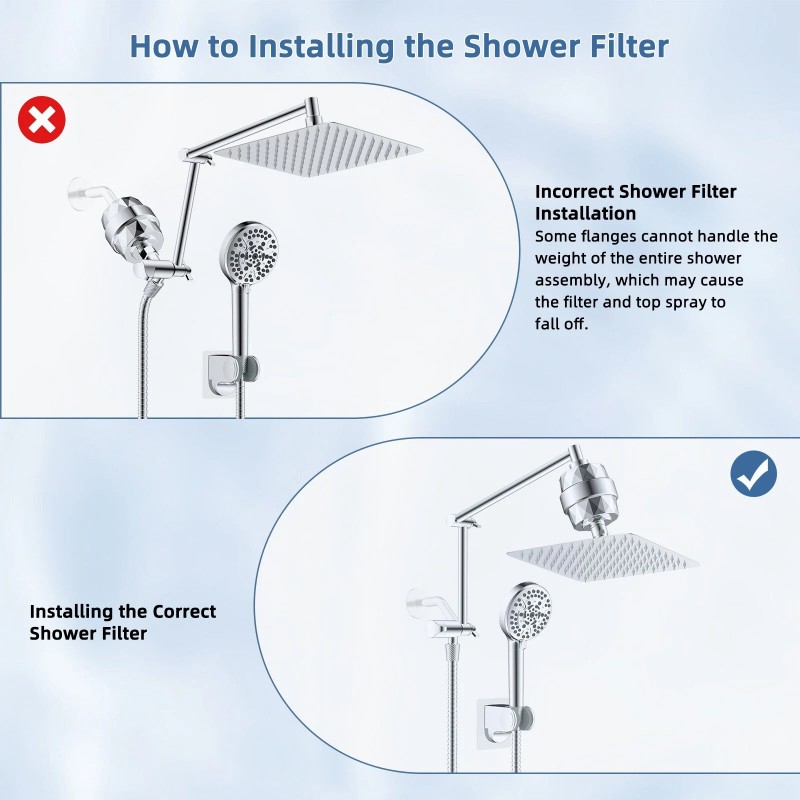 How to Installing the Shower Filter

Incorrect Shower Filter Installation
Some flanges cannot handle the weight of the entire shower assembly, which may cause the filter and top spray to fall off.

Installing the Correct Shower Filter