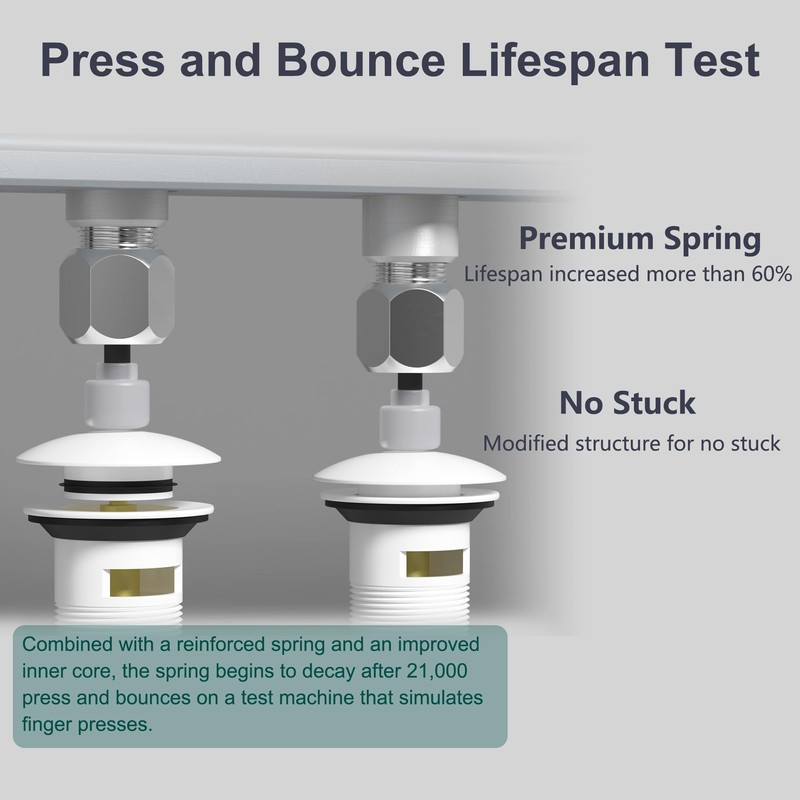 Press and Bounce Lifespan Test

Premium Spring
Lifespan increased more than 60%

No Stuck
Modified structure for no stuck

Combined with a reinforced spring and an improved inner core, the spring begins to decay after 21,000 press and bounces on a test machine that simulates finger presses.