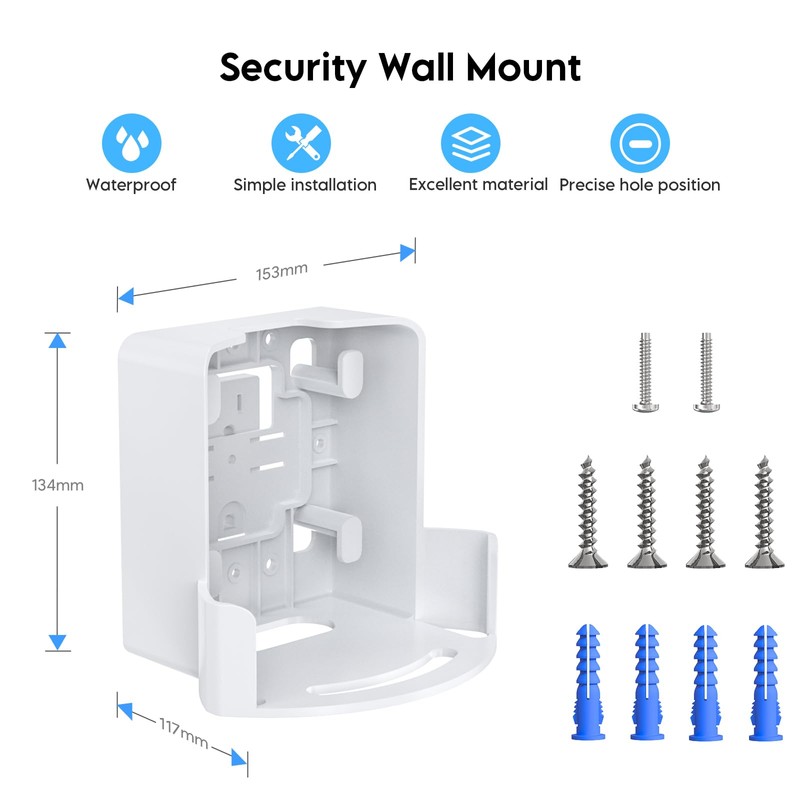 Security Wall Mount

Waterproof

Simple installation

Excellent material

Precise hole position

153mm

134mm

117mm