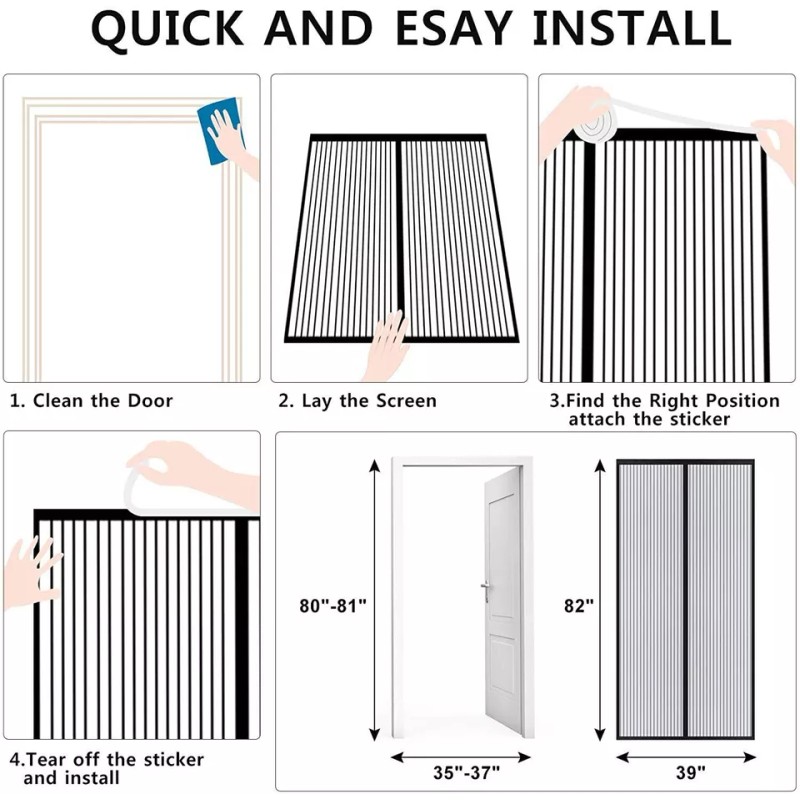 QUICK AND ESAY INSTALL

1. Clean the Door

2. Lay the Screen

3.Find the Right Position attach the sticker

4.Tear off the sticker and install

80"-81"

35"-37"

82"

39"