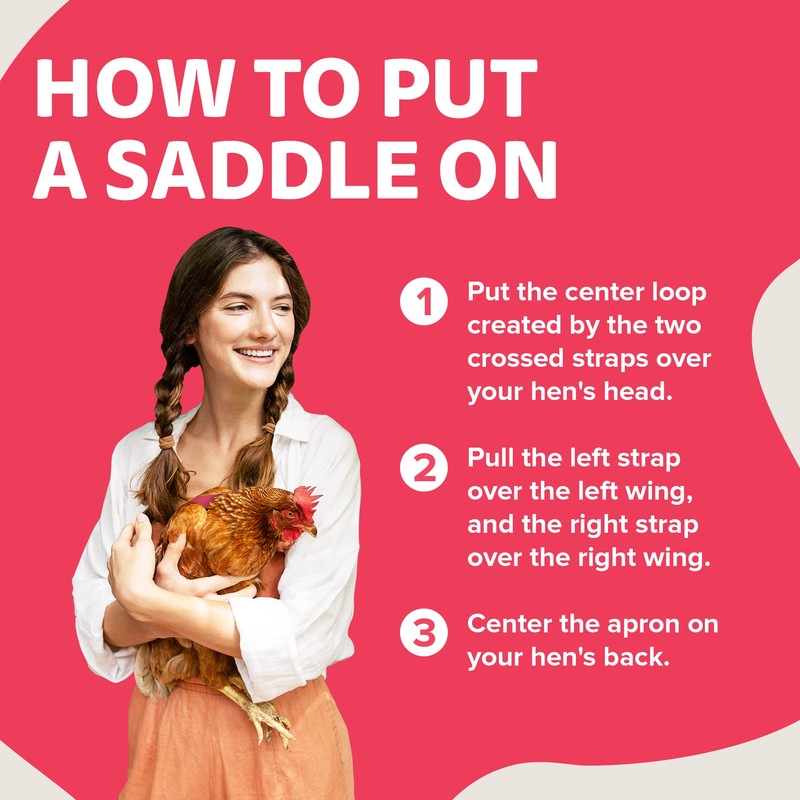 HOW TO PUT A SADDLE ON

1 Put the center loop created by the two crossed straps over your hen's head.

2 Pull the left strap over the left wing, and the right strap over the right wing.

3 Center the apron on your hen's back.