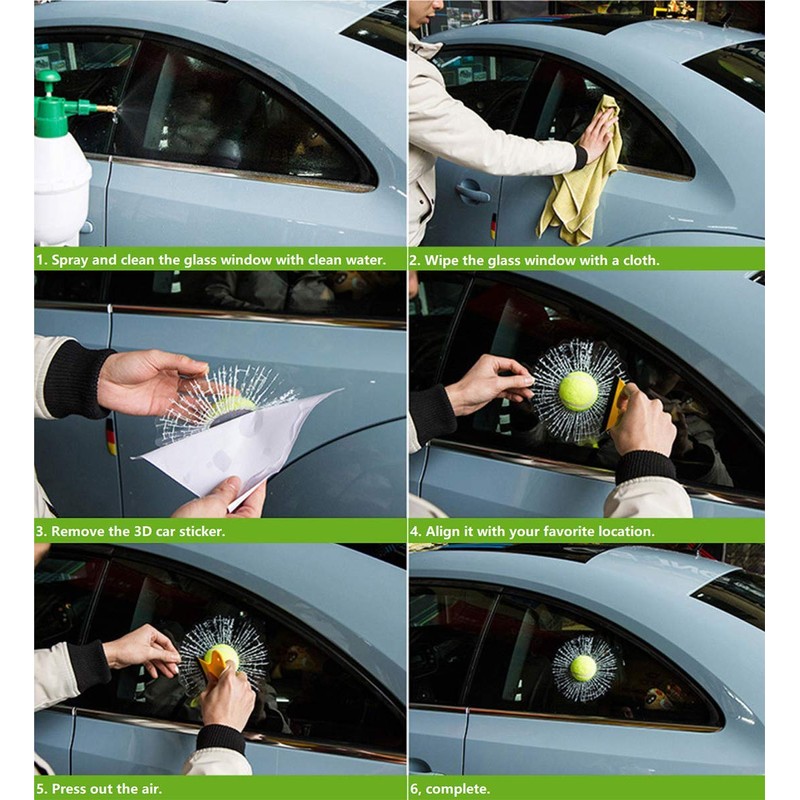 1. Spray and clean the glass window with clean water.

2. Wipe the glass window with a cloth.

3. Remove the 3D car sticker.

4. Align it with your favorite location.

5. Press out the air.

6, complete.