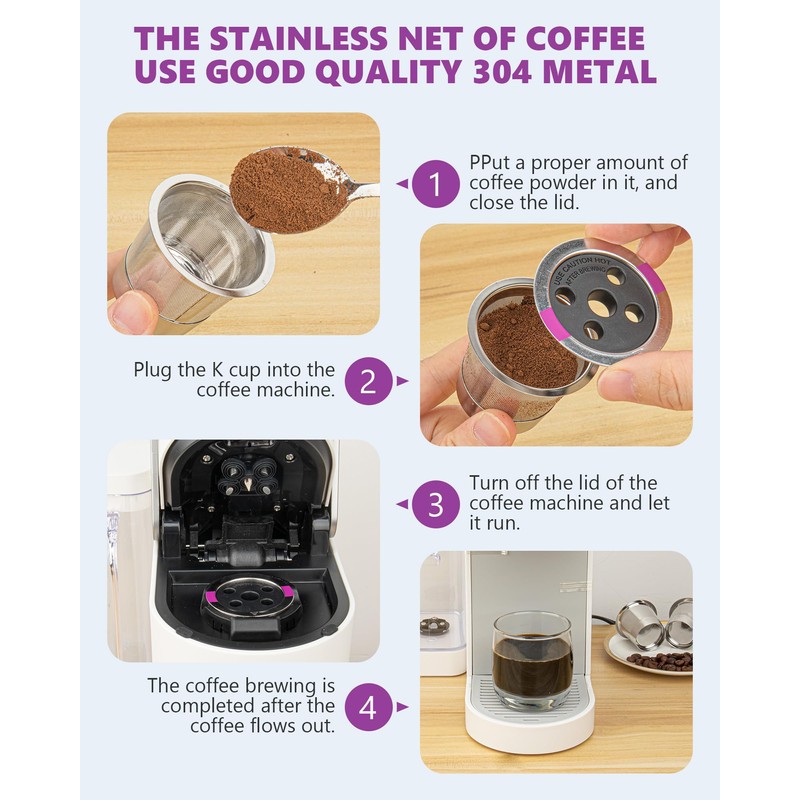 THE STAINLESS NET OF COFFEE USE GOOD QUALITY 304 METAL

1 PPut a proper amount of coffee powder in it, and close the lid.

USE CAUTION HOT AFTER BREWING

Plug the K cup into the coffee machine. 2

3 Turn off the lid of the coffee machine and let it run.

The coffee brewing is completed after the coffee flows out. 4