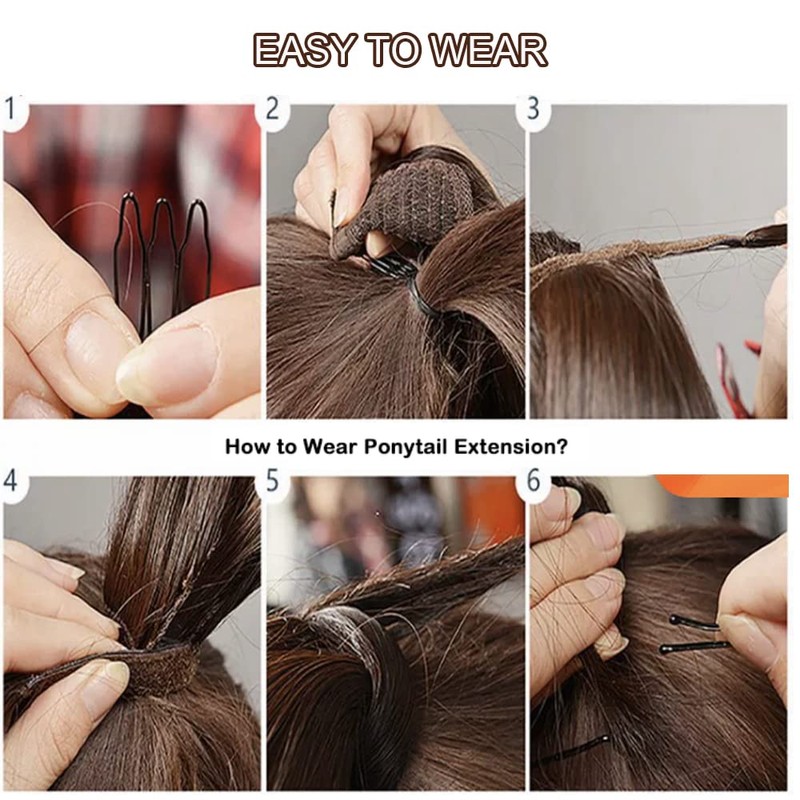 EASY TO WEAR

1

2

3

How to Wear Ponytail Extension?

4

5

6