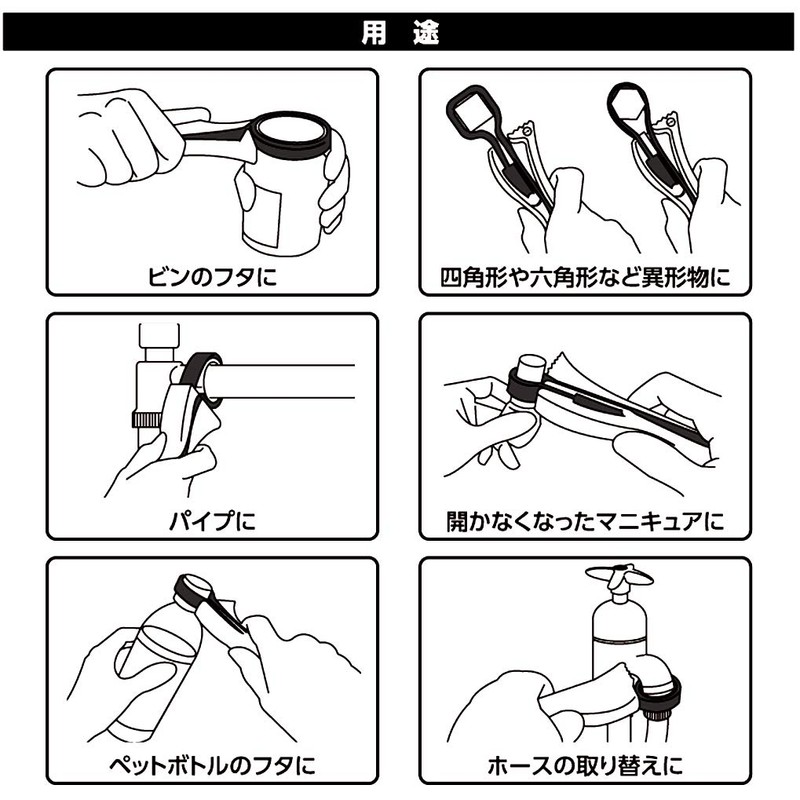 用　途

ビンのフタに

四角形や六角形など異形物に

パイプに

開かなくなったマニキュアに

ペットボトルのフタに

ホースの取り替えに