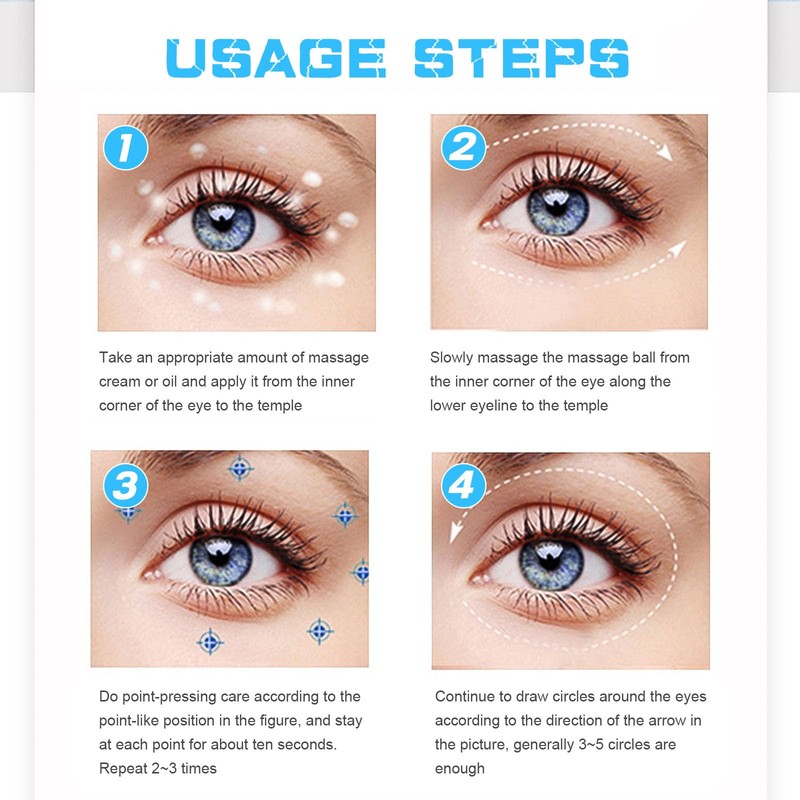 USAGE STEPS

1

Take an appropriate amount of massage cream or oil and apply it from the inner corner of the eye to the temple

2

Slowly massage the massage ball from the inner corner of the eye along the lower eyeline to the temple

3

Do point-pressing care according to the point-like position in the figure, and stay at each point for about ten seconds. Repeat 2~3 times

4

Continue to draw circles around the eyes according to the direction of the arrow in the picture, generally 3~5 circles are enough