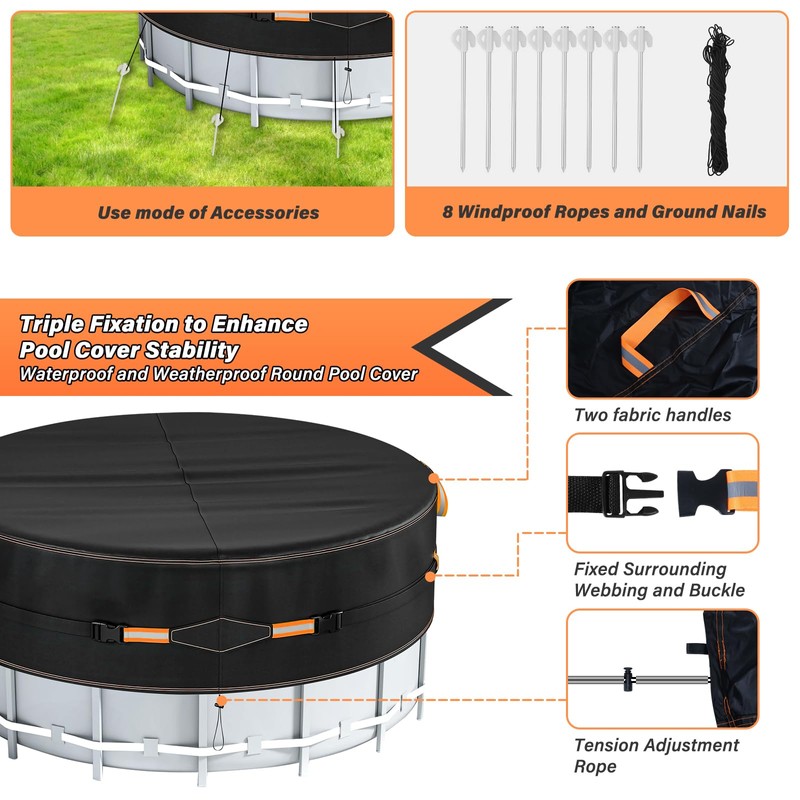 Use mode of Accessories

8 Windproof Ropes and Ground Nails

Triple Fixation to Enhance Pool Cover Stability
Waterproof and Weatherproof Round Pool Cover

Two fabric handles

Fixed Surrounding Webbing and Buckle

Tension Adjustment Rope