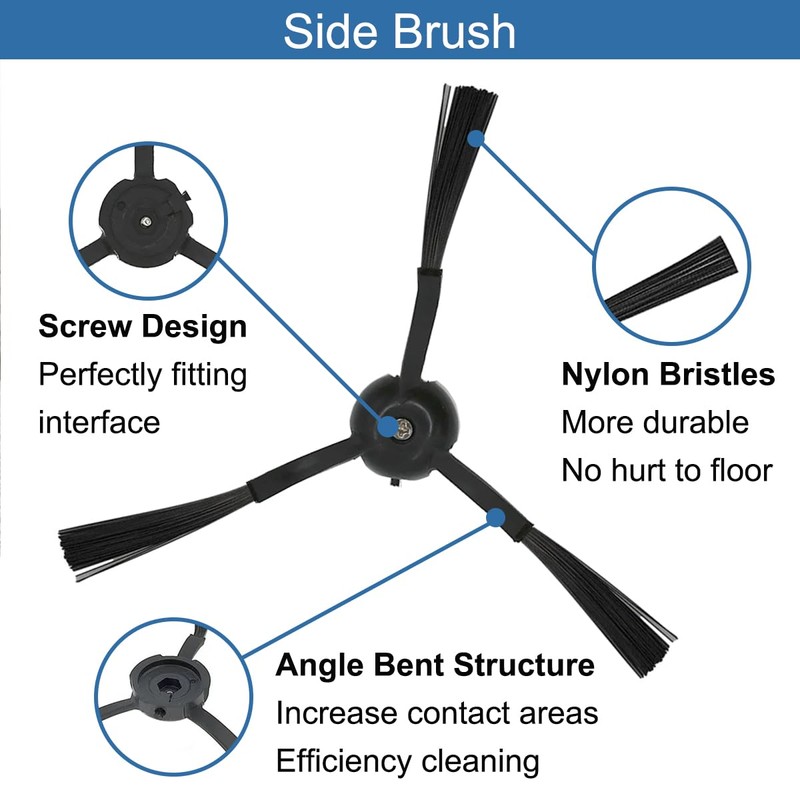 Side Brush

Screw Design
Perfectly fitting interface

Nylon Bristles
More durable
No hurt to floor

Angle Bent Structure
Increase contact areas
Efficiency cleaning