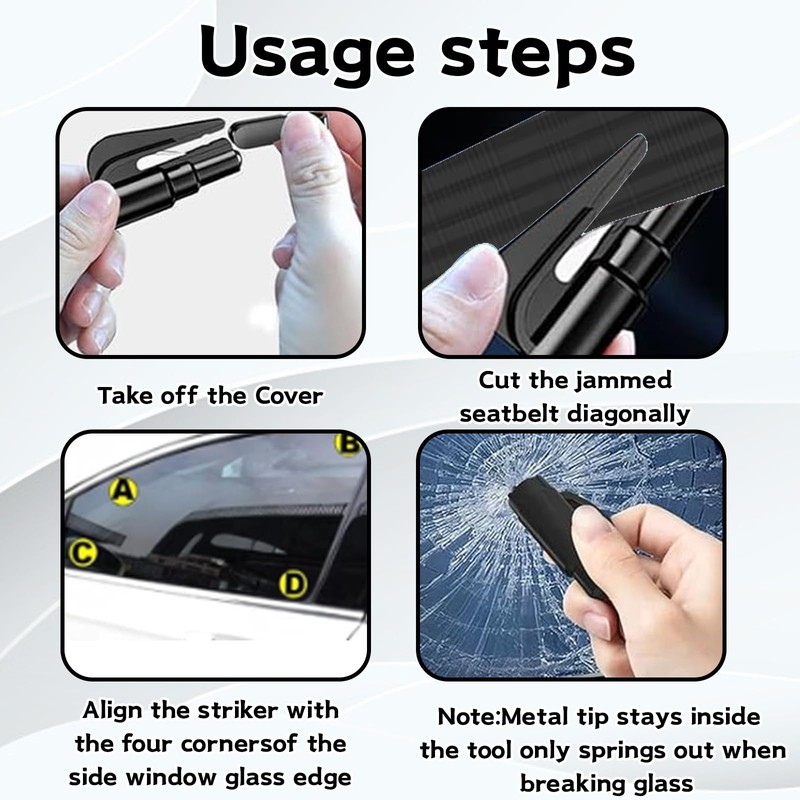 Usage steps

Take off the Cover

Cut the jammed seatbelt diagonally

A

B

C

D

Align the striker with the four cornersof the side window glass edge

Note:Metal tip stays inside the tool only springs out when breaking glass