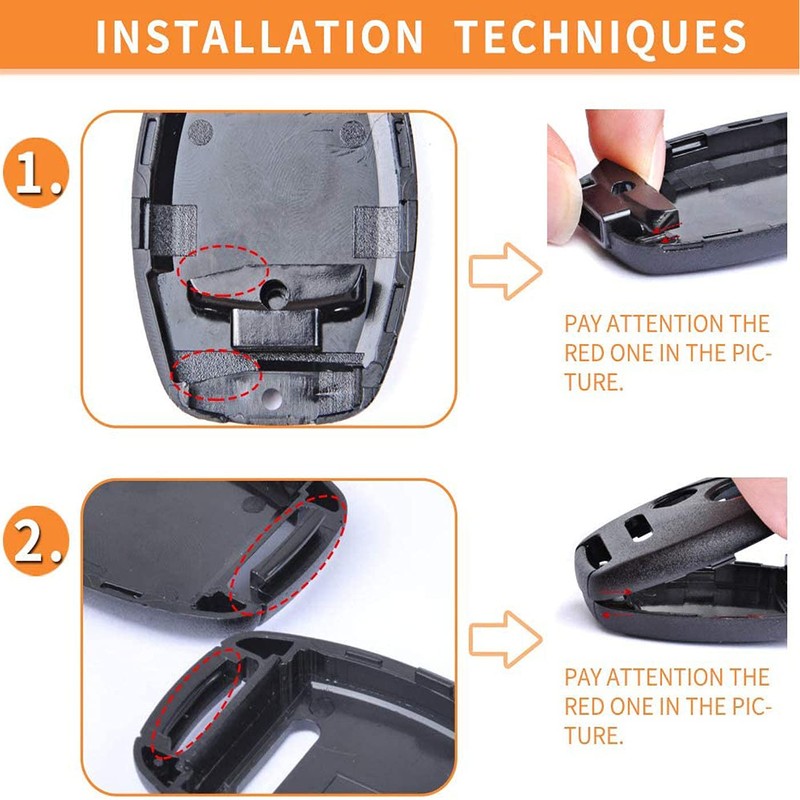 INSTALLATION TECHNIQUES

1.

PAY ATTENTION THE RED ONE IN THE PICTURE.

2.

PAY ATTENTION THE RED ONE IN THE PICTURE.