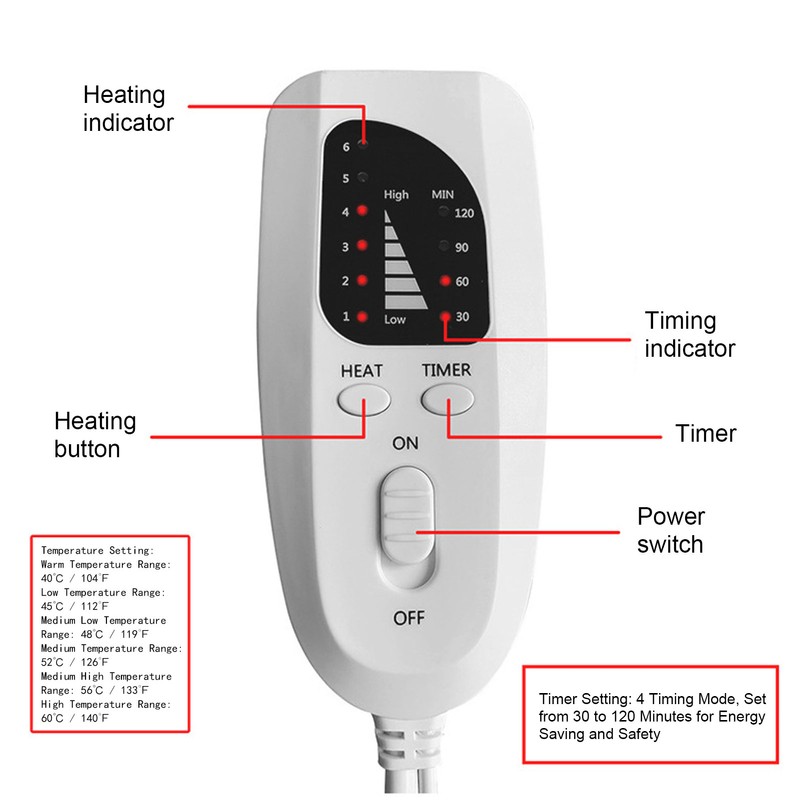 Heating indicator

6
5
4
3
2
1
High
Low
MIN
120
90
60
30

Timing indicator

HEAT
TIMER

Heating button

Timer

ON

Power switch

OFF

Temperature Setting:
Warm Temperature Range: 40℃ / 104℉
Low Temperature Range: 45℃ / 112℉
Medium Low Temperature Range: 48℃ / 119℉
Medium Temperature Range: 52℃ / 126℉
Medium High Temperature Range: 56℃ / 133℉
High Temperature Range: 60℃ / 140℉

Timer Setting: 4 Timing Mode, Set from 30 to 120 Minutes for Energy Saving and Safety