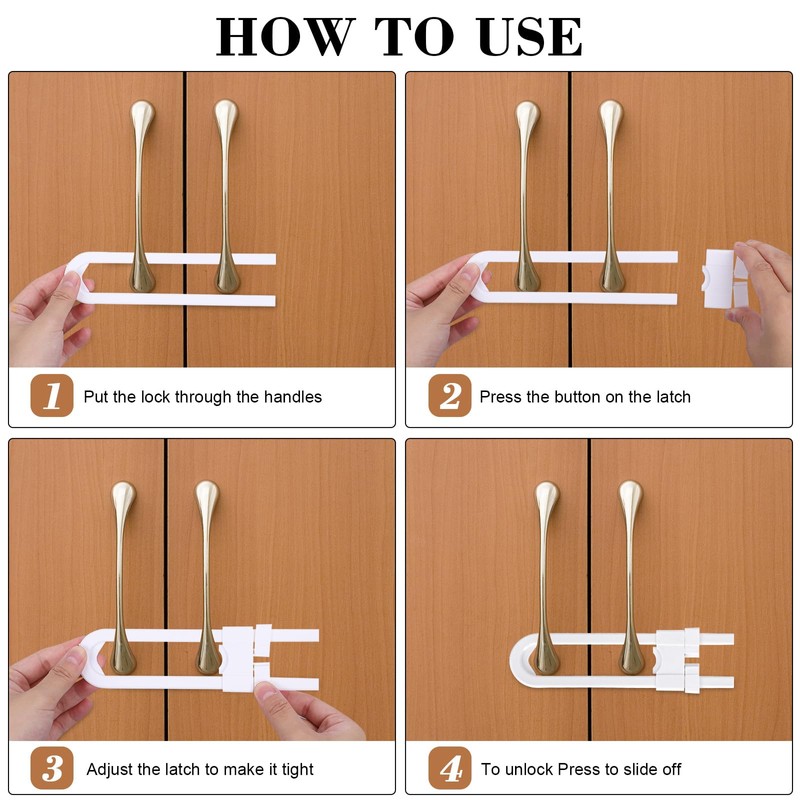 HOW TO USE

1 Put the lock through the handles

2 Press the button on the latch

3 Adjust the latch to make it tight

4 To unlock Press to slide off