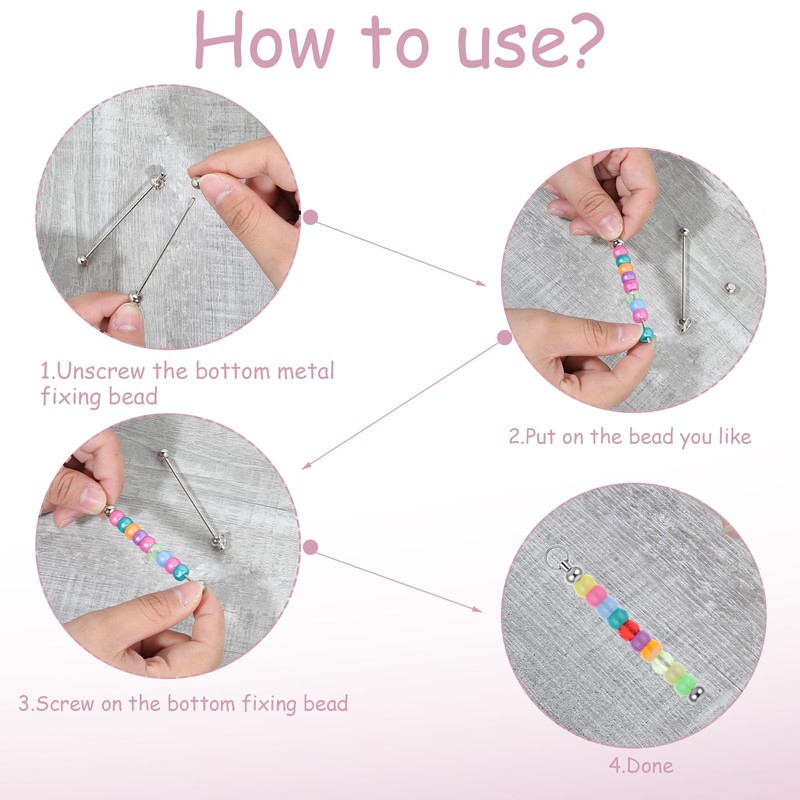 How to use?

1.Unscrew the bottom metal fixing bead

2.Put on the bead you like

3.Screw on the bottom fixing bead

4.Done