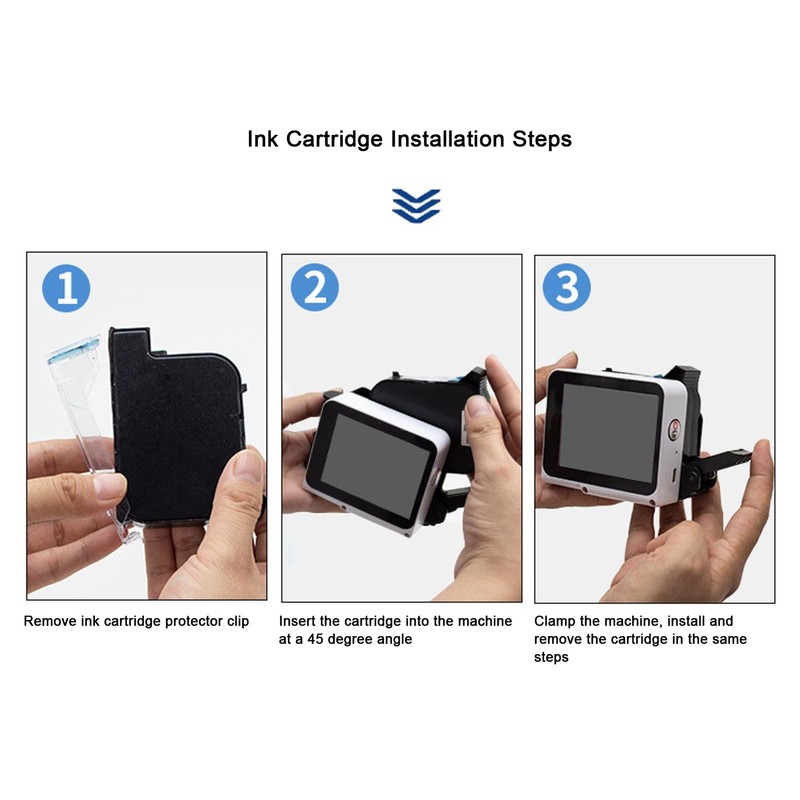 Ink Cartridge Installation Steps

1

Remove ink cartridge protector clip

2

Insert the cartridge into the machine at a 45 degree angle

3

Clamp the machine, install and remove the cartridge in the same steps