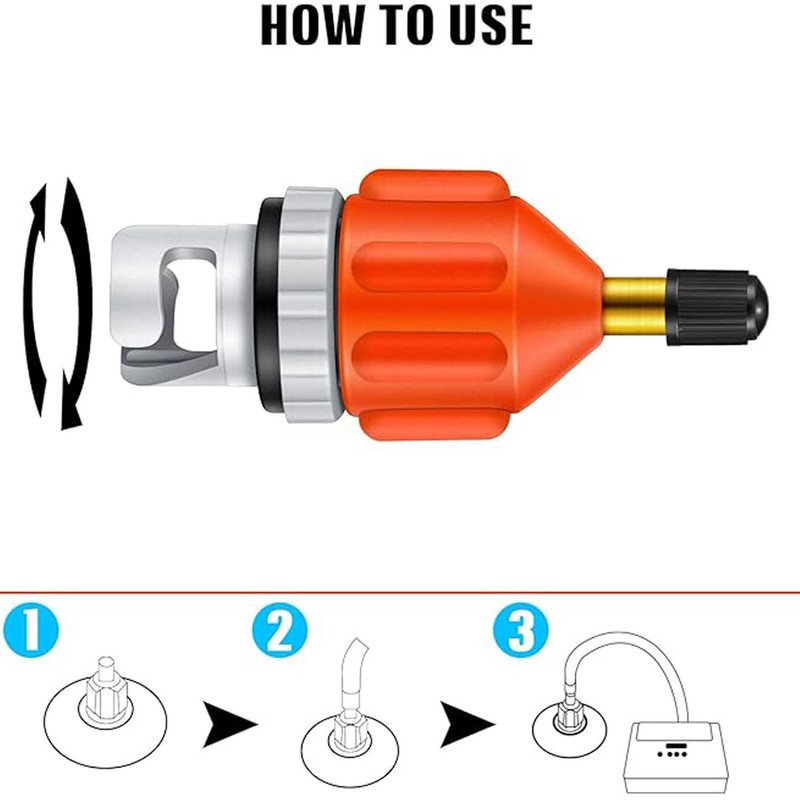 HOW TO USE

1

2

3