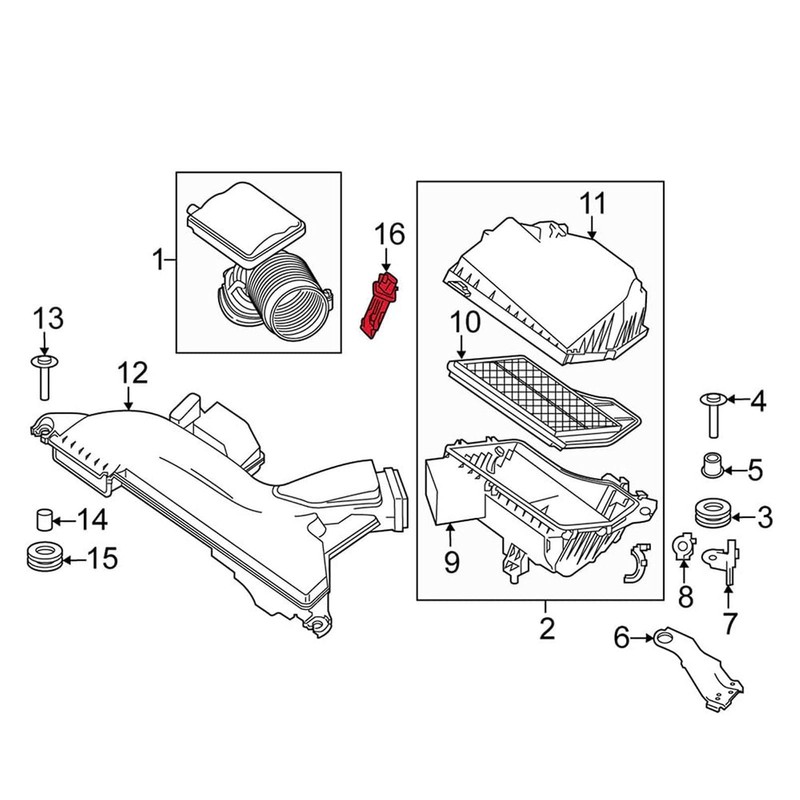 1
16
11
10
13
12
4
5
3
14
15
9
8
7
2
6