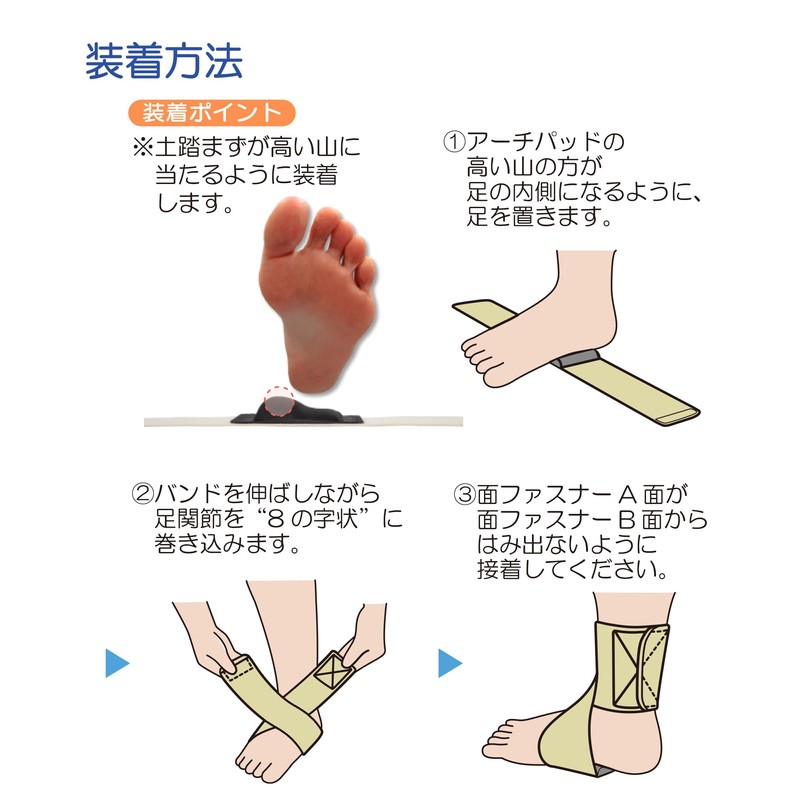 装着方法

装着ポイント

※土踏まずが高い山に当たるように装着します。

①アーチパッドの高い山の方が足の内側になるように、足を置きます。

②バンドを伸ばしながら足関節を“8の字状”に巻き込みます。

③面ファスナーA面が面ファスナーB面からはみ出ないように接着してください。